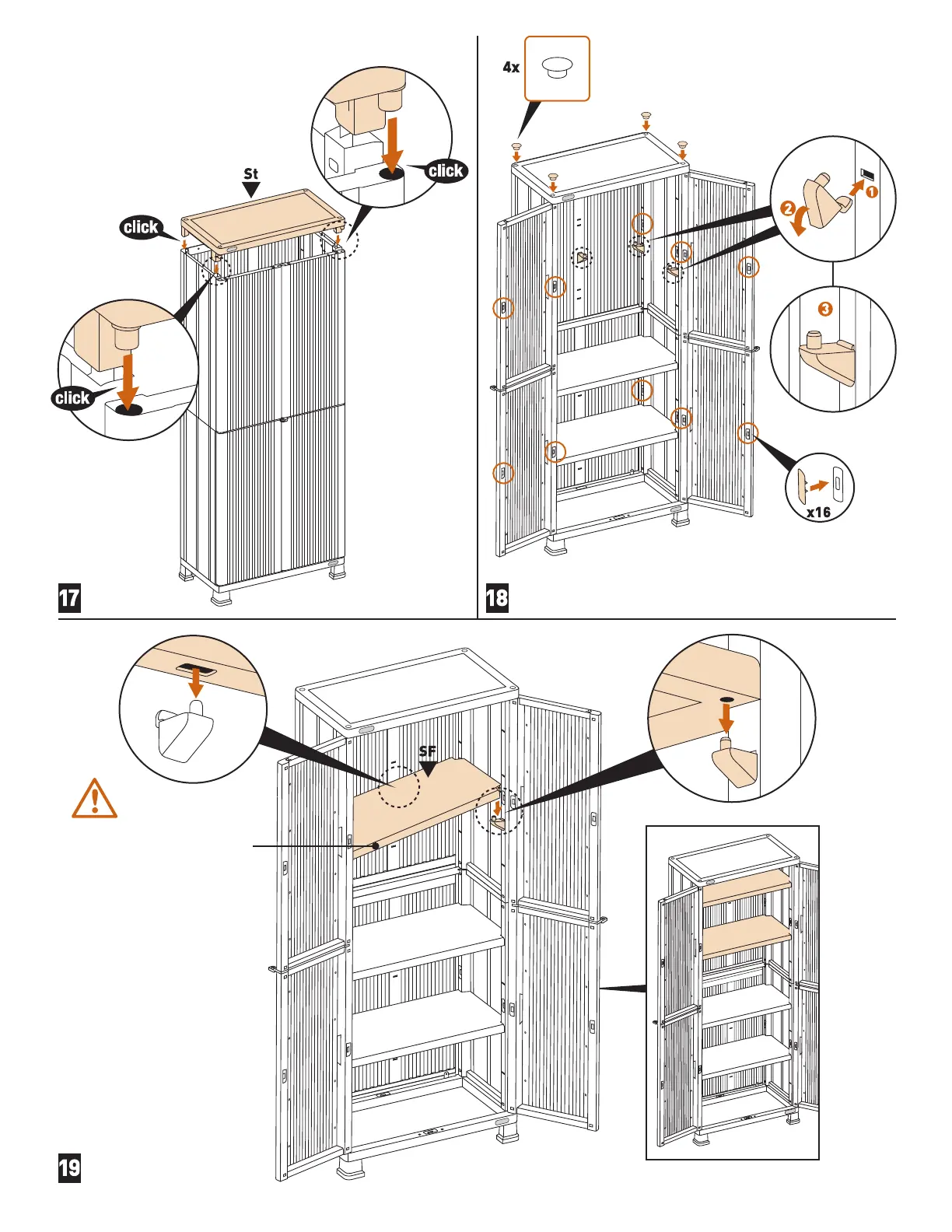 St

click

click

click

17

4x

1

2

3

x16

18

SF

19