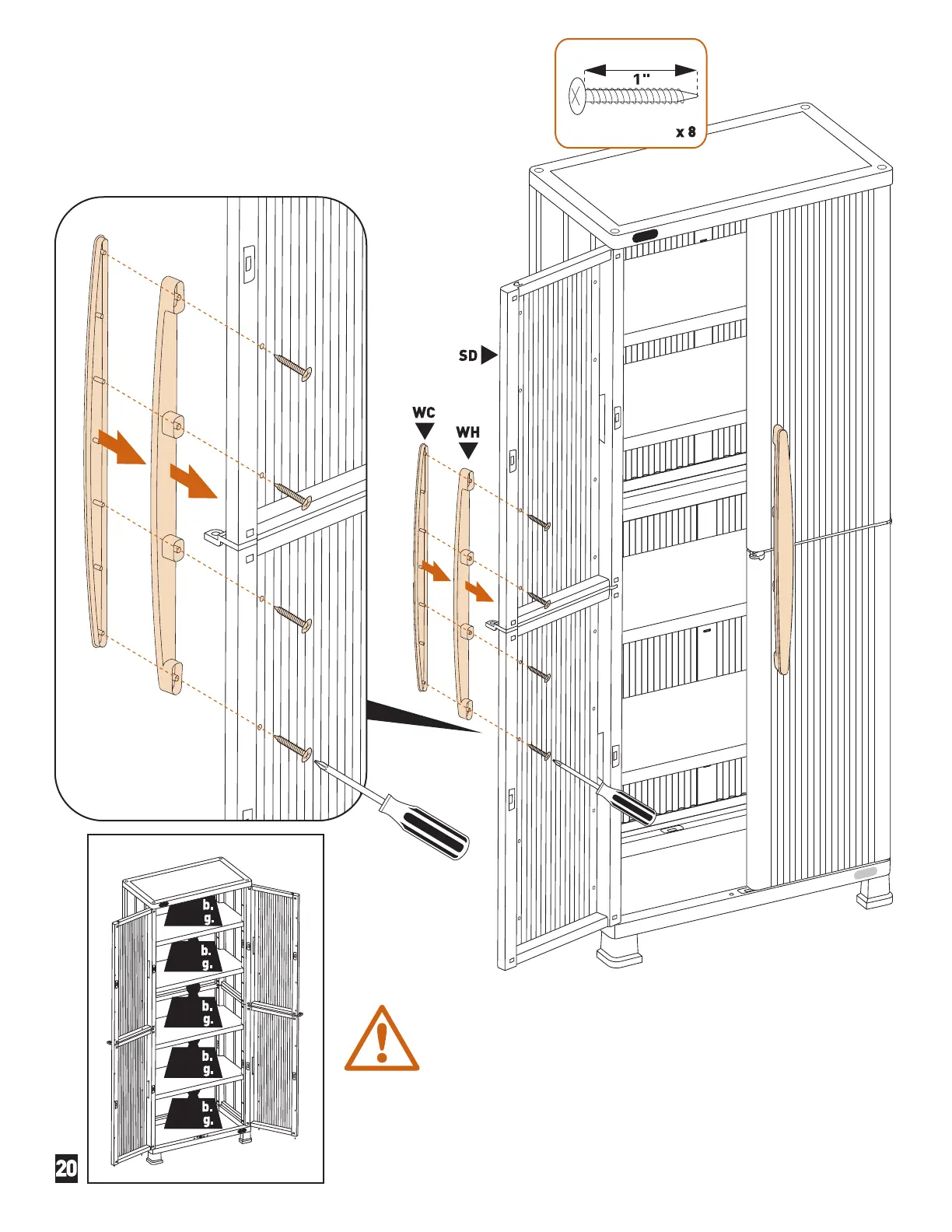 1"

x 8

SD

WC

WH

b.
g.

b.
g.

b.
g.

b.
g.

b.
g.

20