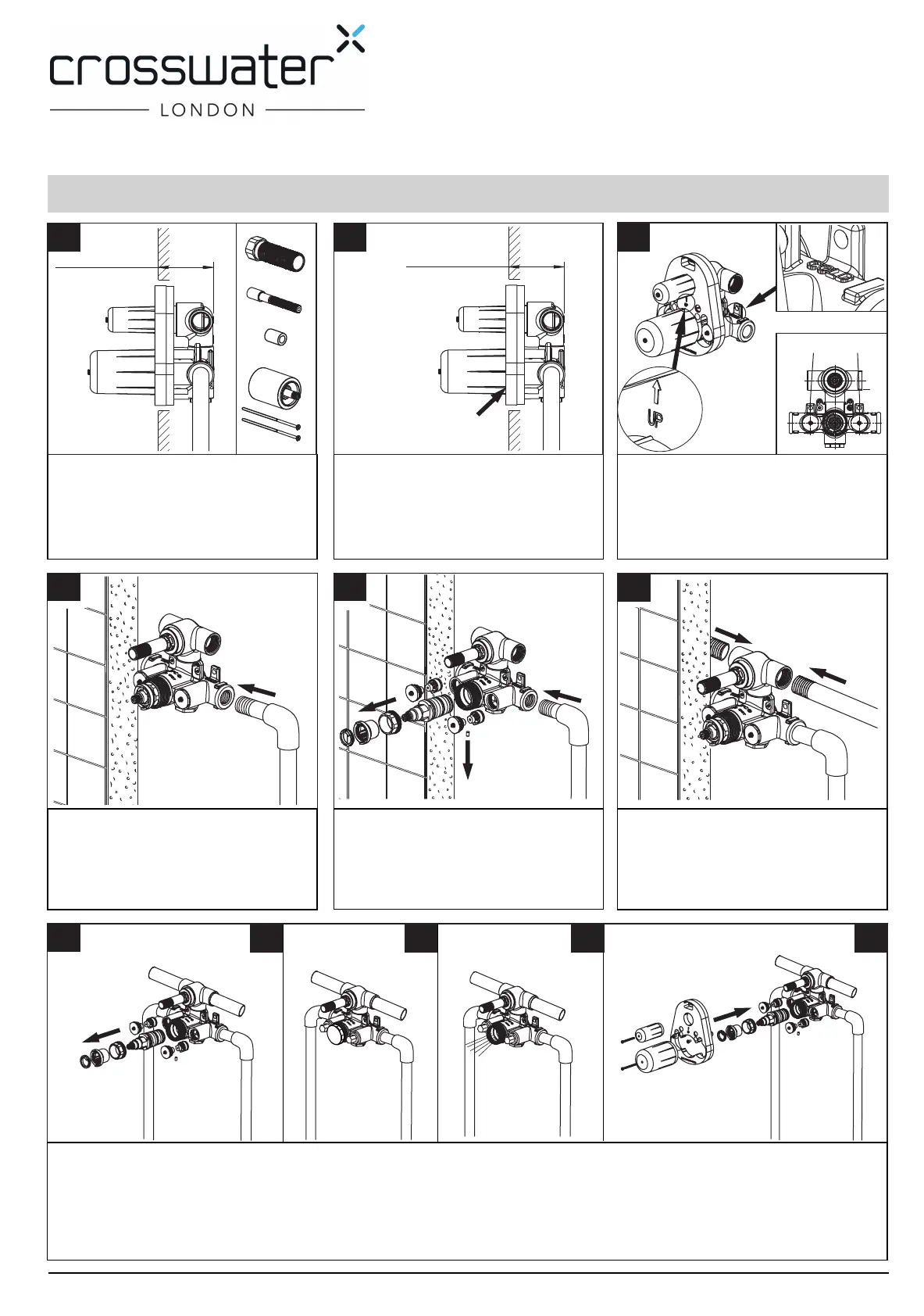 crosswater
LONDON

UP