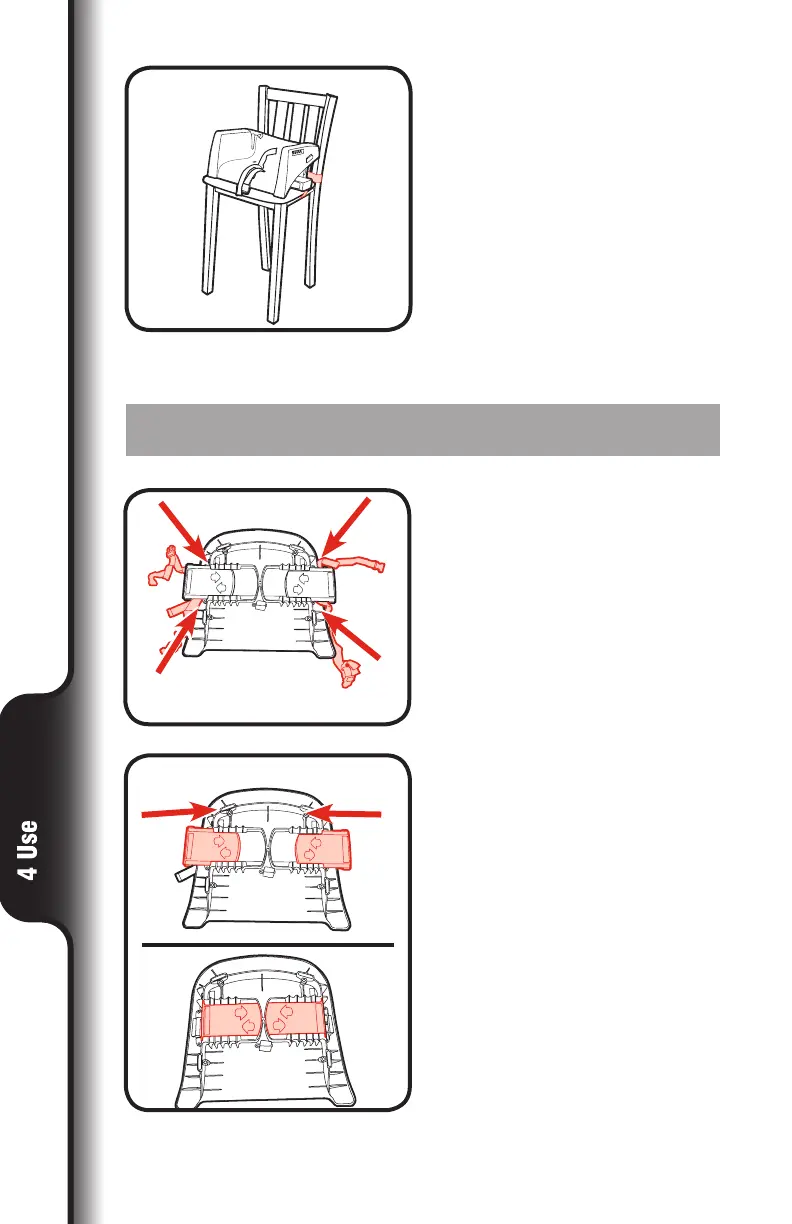 4 Use