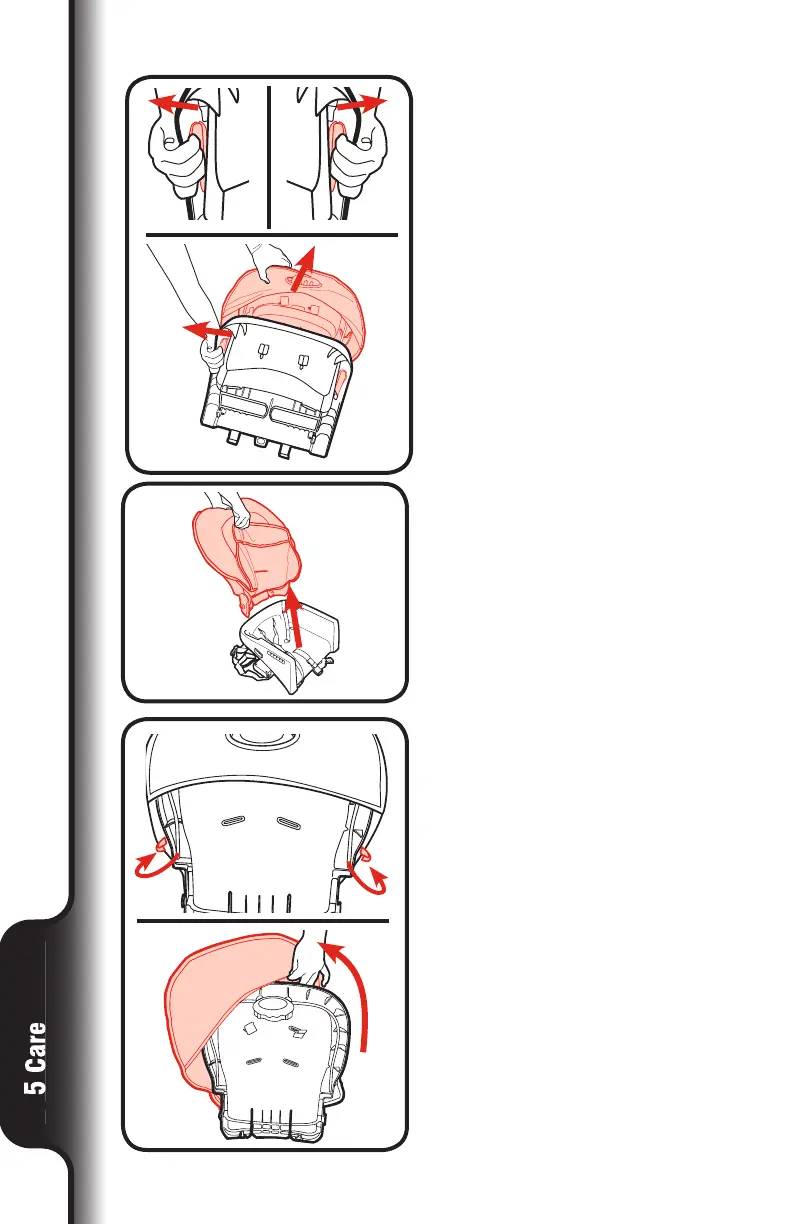 5 Care