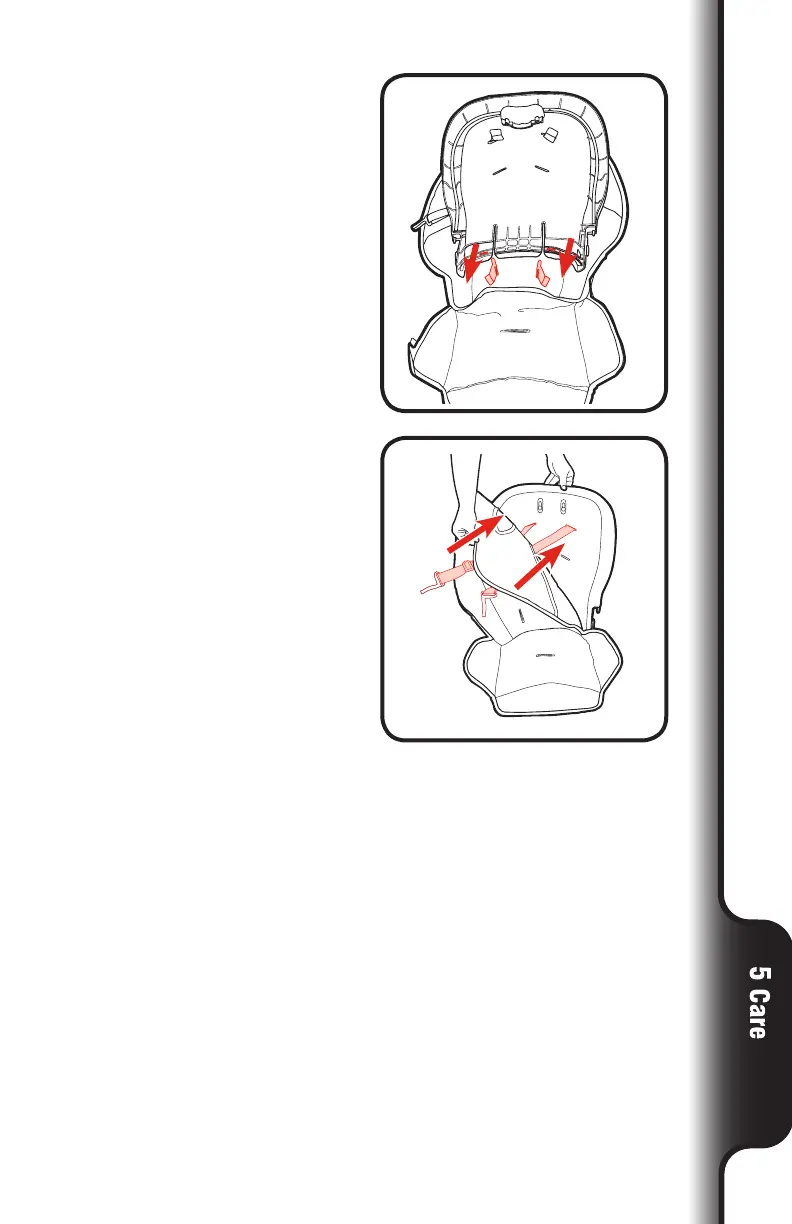 5 Care