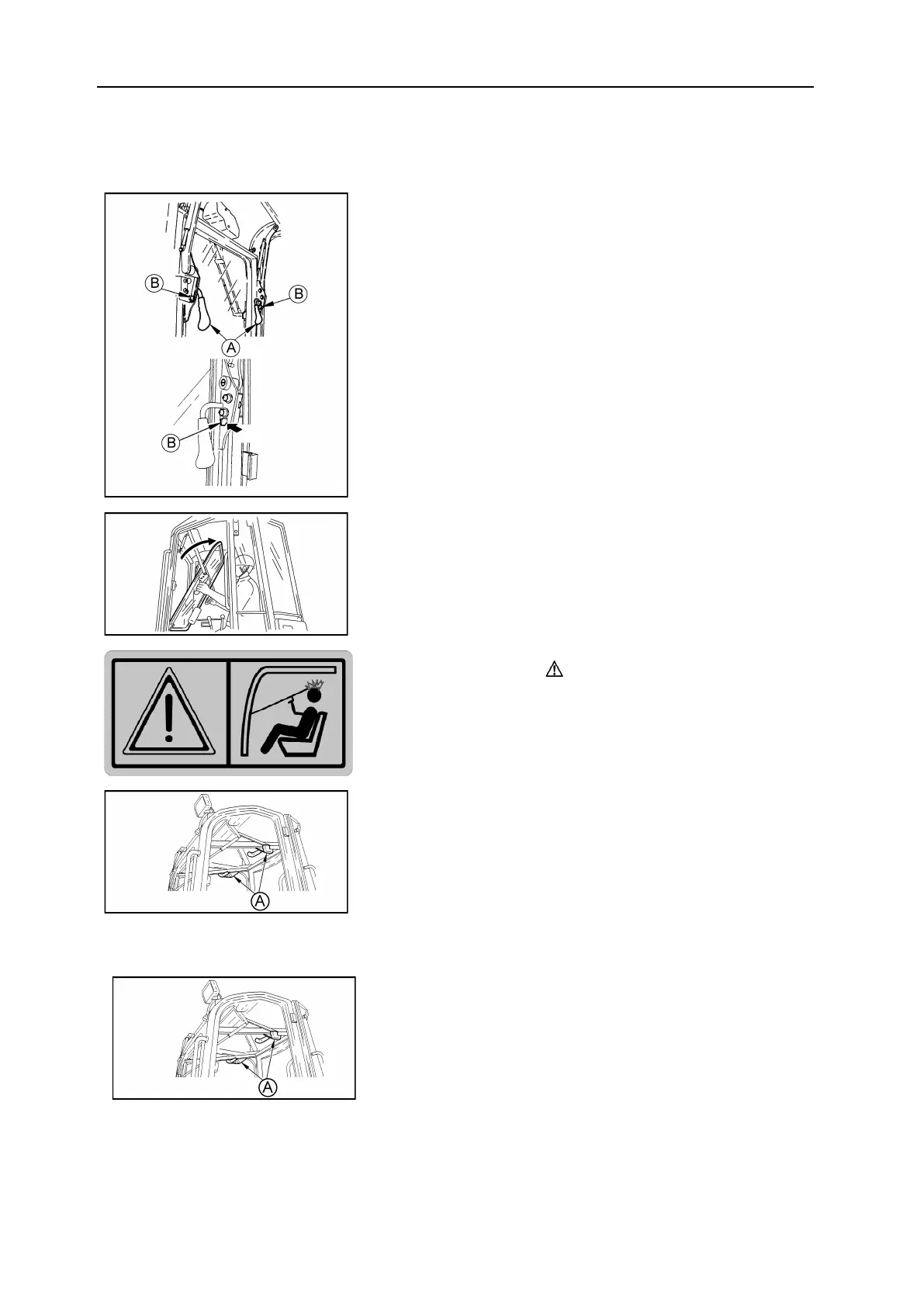 B
B
A
B
A
A