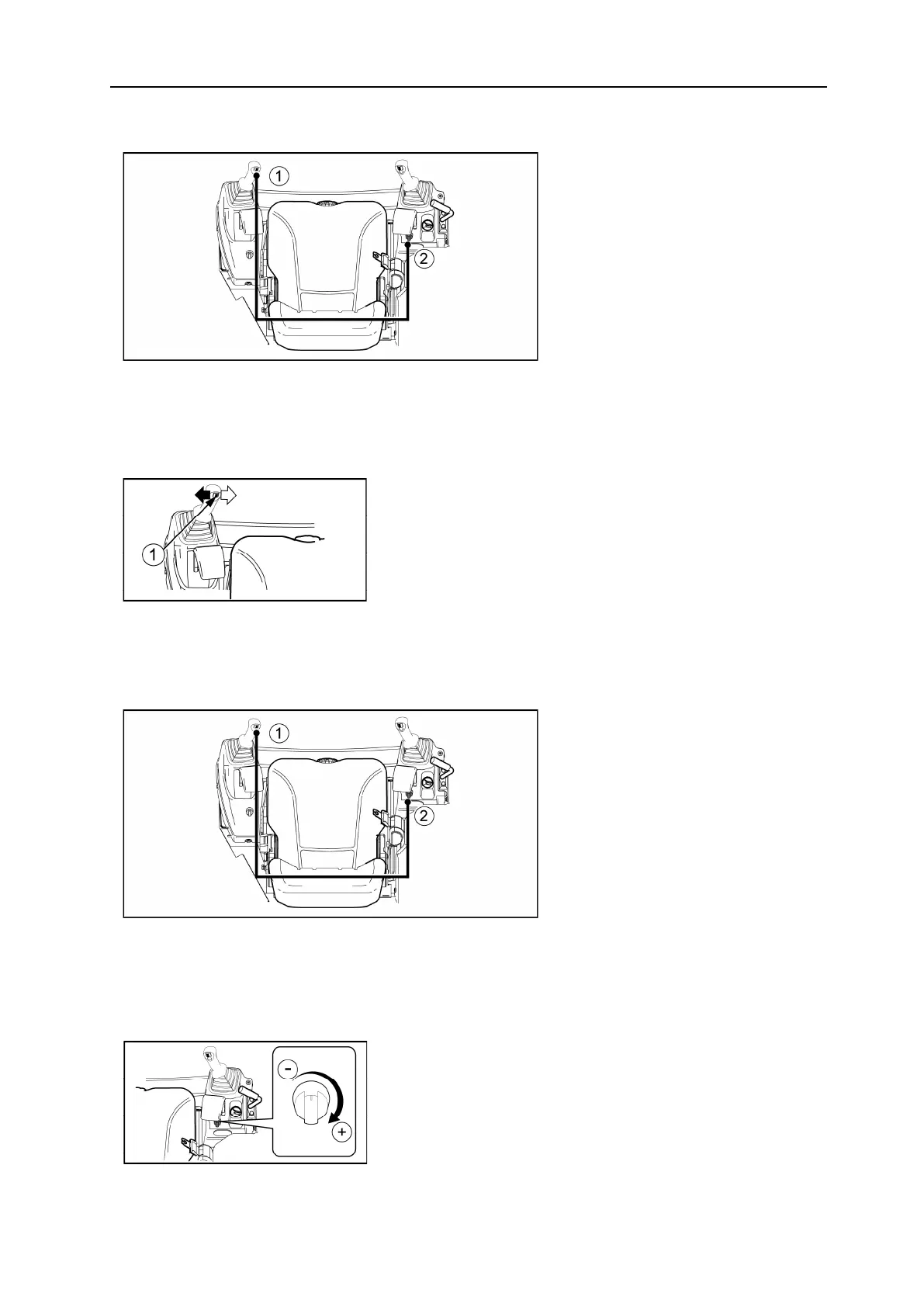 1
2

1

1
2

-
+