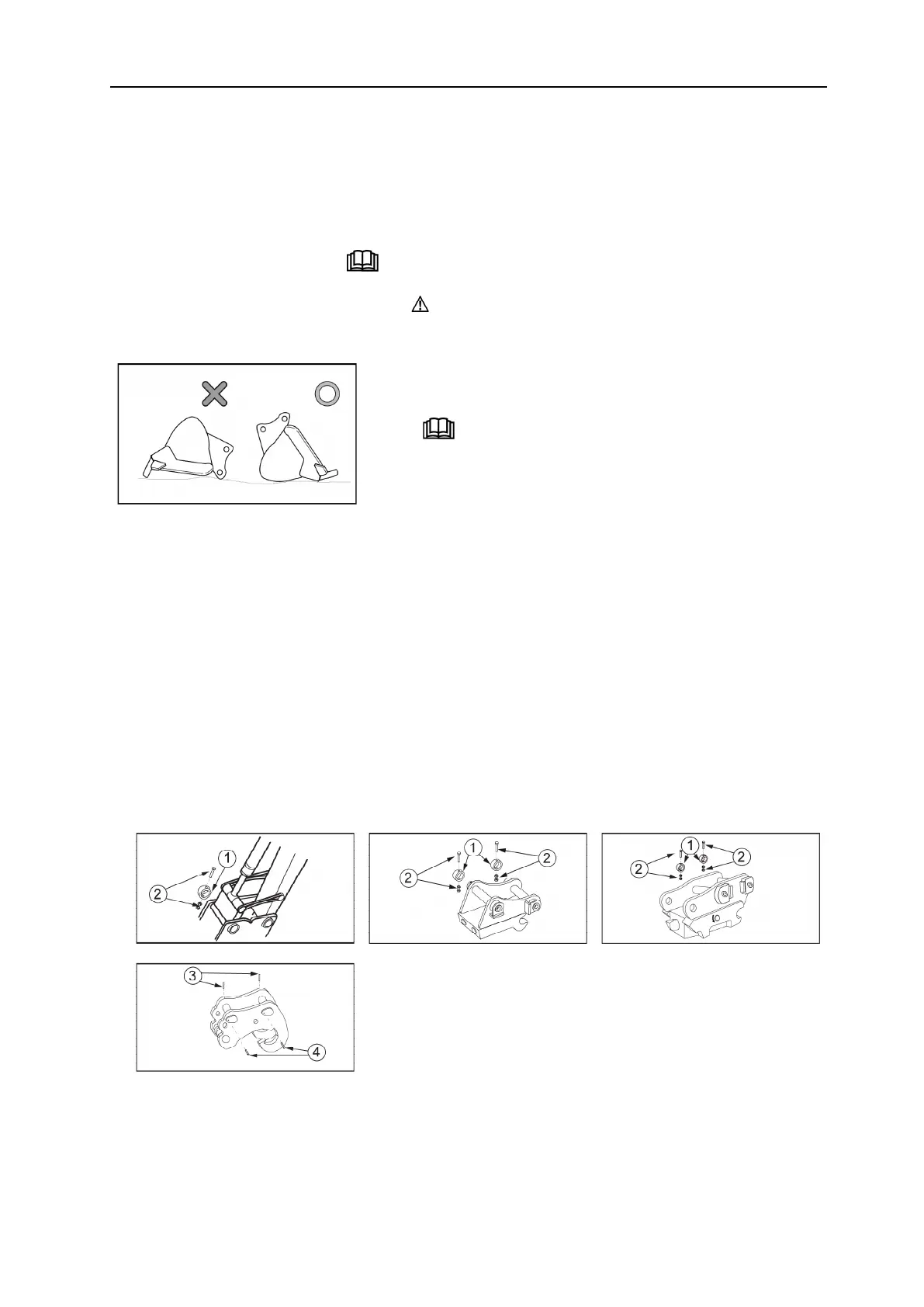 1

2

1

2

2

1

2

2

3

4