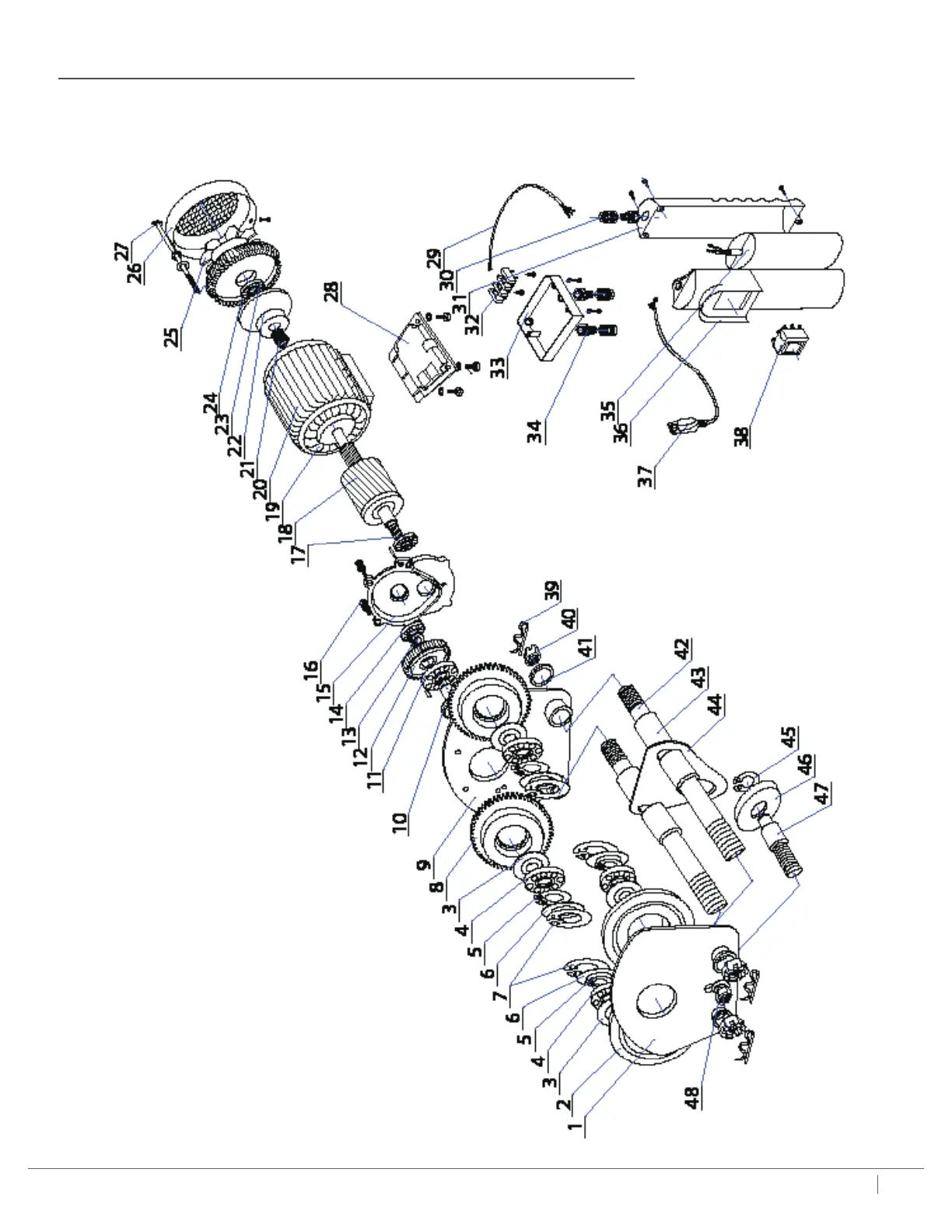 27
26
25
24
23
22
21
20
19
18
17
16
15
14
13
12
11
10
9
8
3
4
5
6
7
6
5
4
3
2
1
28
29
30
31
32
33
34
35
36
37
38
39
40
41
42
43
44
45
46
47
48