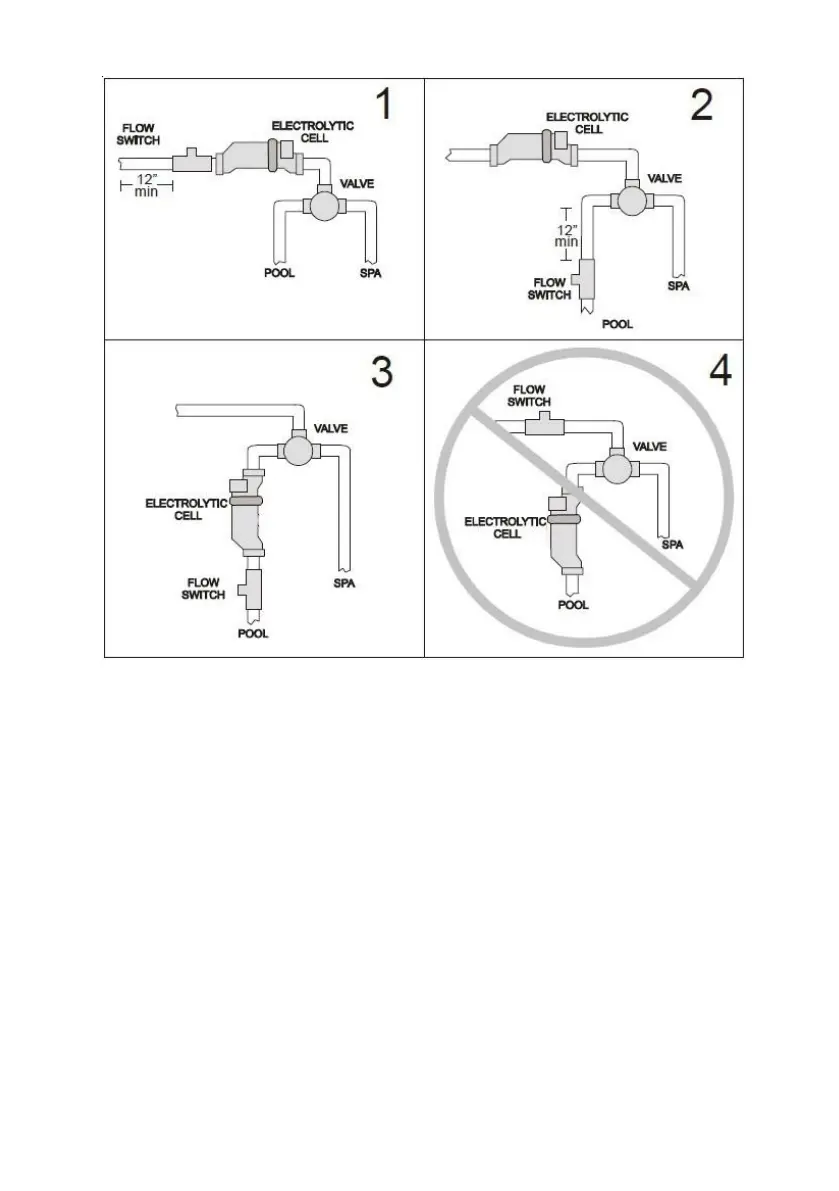 1

FLOW SWITCH

ELECTROLYTIC CELL

12" min

VALVE

POOL

SPA

2

ELECTROLYTIC CELL

VALVE

12" min

FLOW SWITCH

SPA

POOL

3

VALVE

ELECTROLYTIC CELL

FLOW SWITCH

SPA

POOL

4

FLOW SWITCH

VALVE

ELECTROLYTIC CELL

SPA

POOL