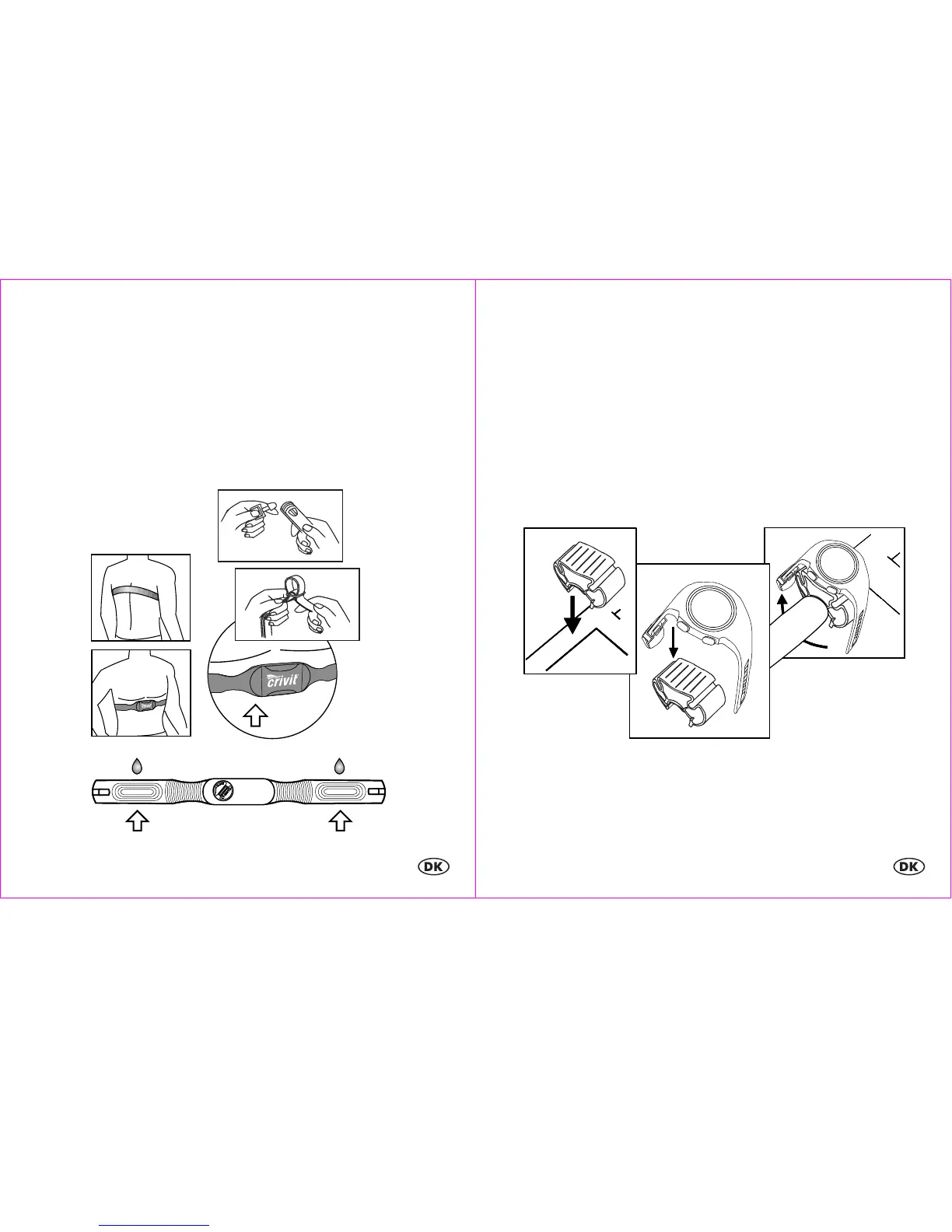 crivit

DK

DK