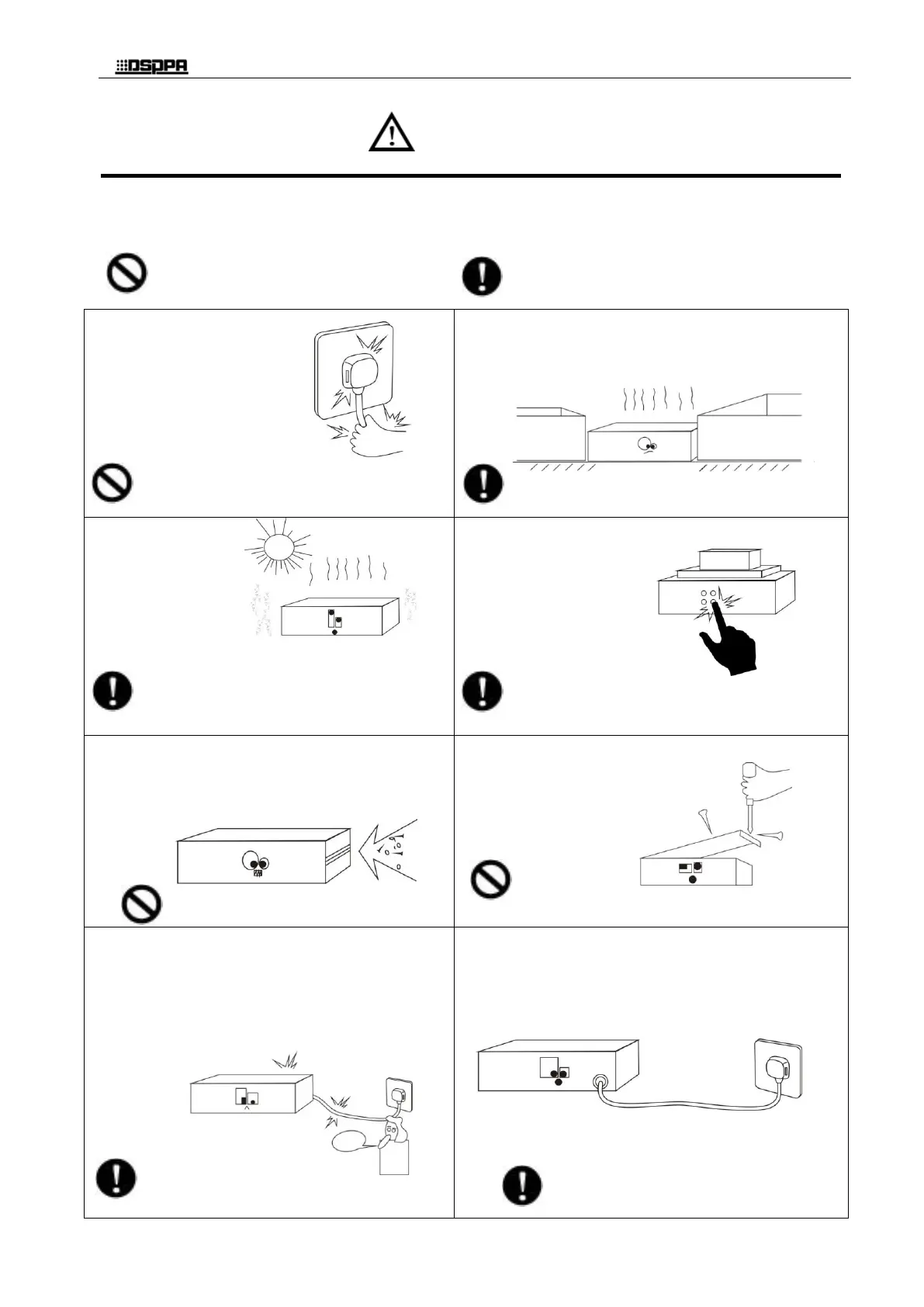 DSPPA