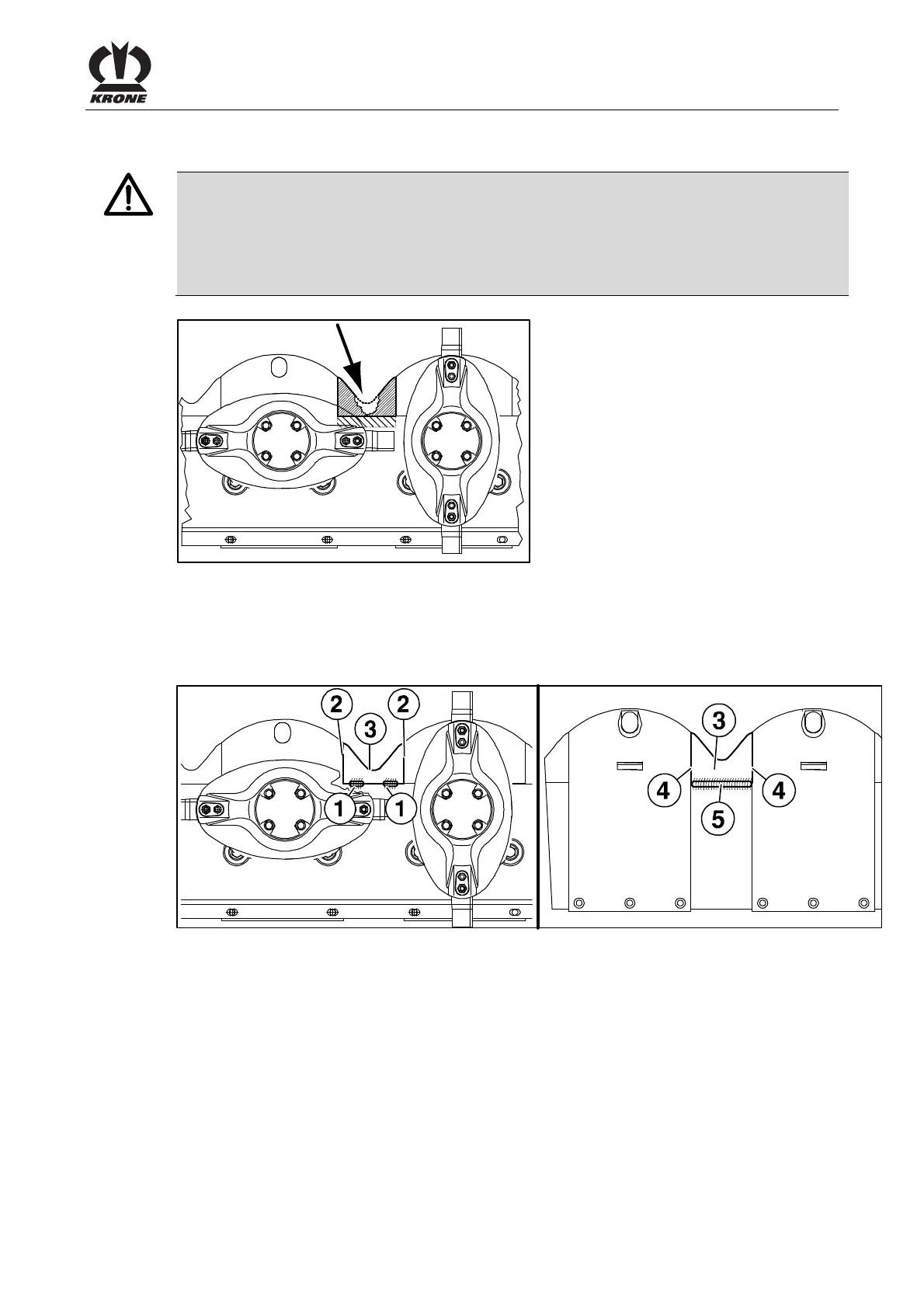 KRONE

2
3
2
1
1

3
4
4
5