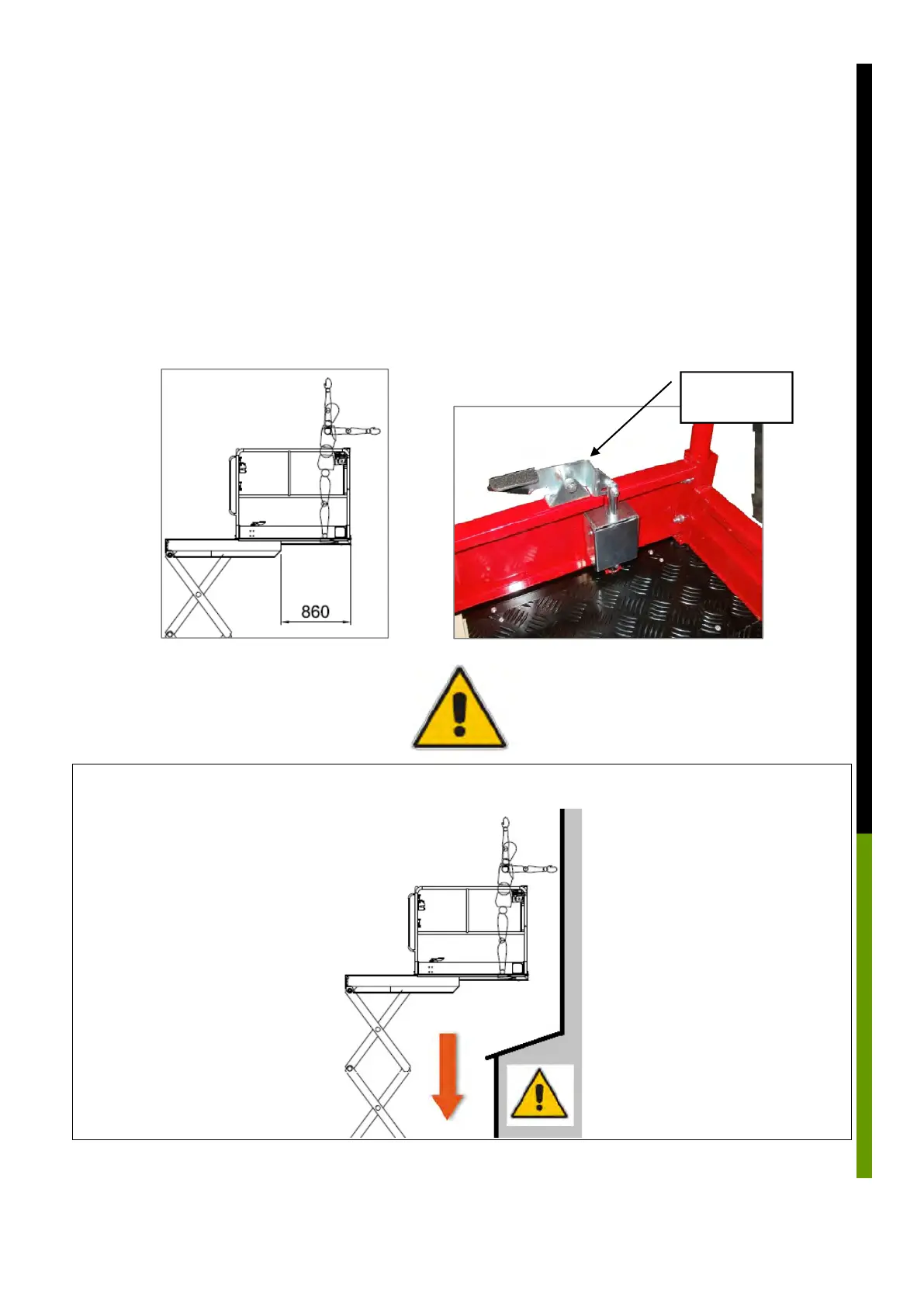 860