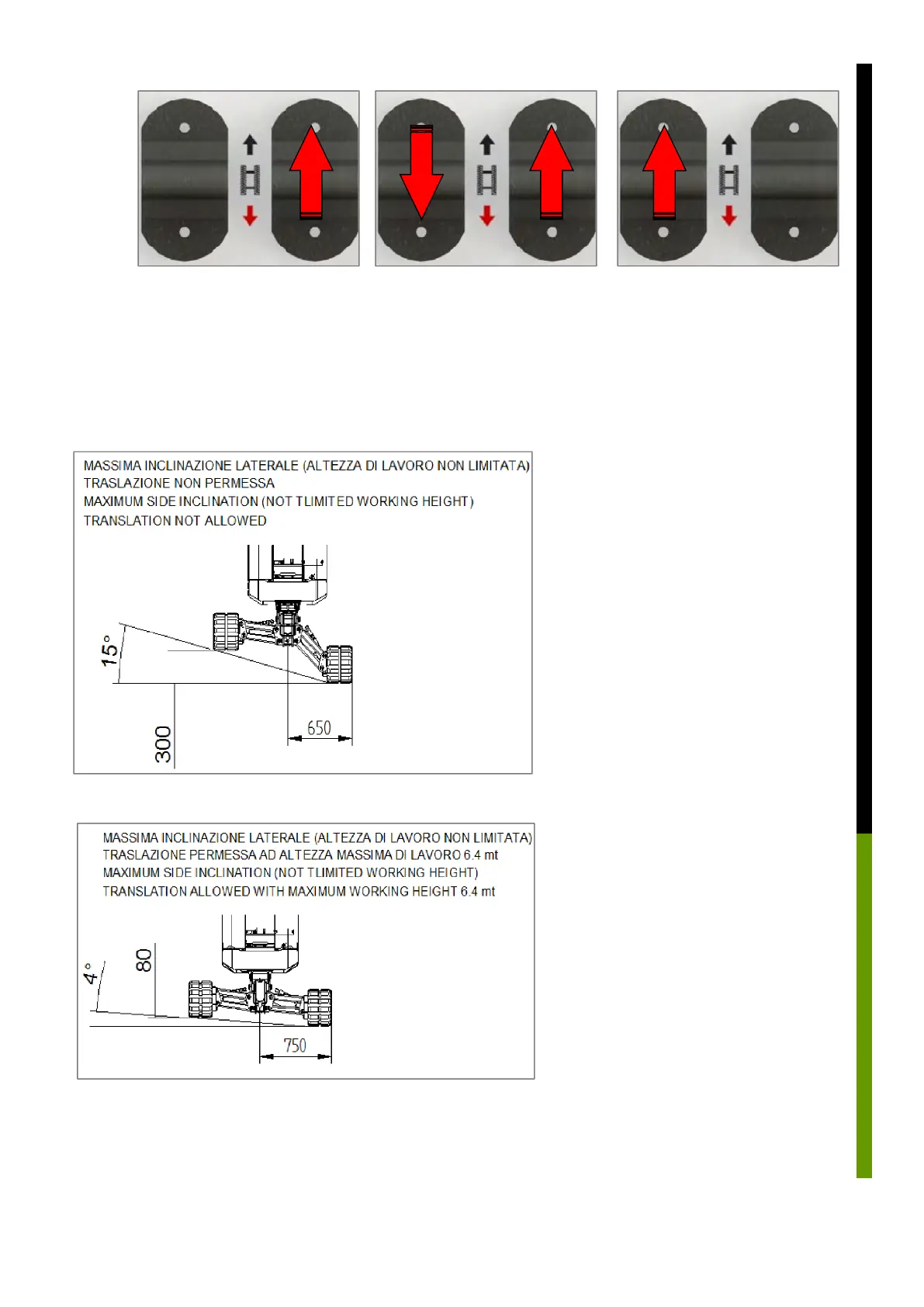 MASSIMA INCLINAZIONE LATERALE (ALTEZZA DI LAVORO NON LIMITATA)
TRASLAZIONE NON PERMESSA
MAXIMUM SIDE INCLINATION (NOT TLIMITED WORKING HEIGHT)
TRANSLATION NOT ALLOWED

15°

300

650

MASSIMA INCLINAZIONE LATERALE (ALTEZZA DI LAVORO NON LIMITATA)
TRASLAZIONE PERMESSA AD ALTEZZA MASSIMA DI LAVORO 6.4 mt
MAXIMUM SIDE INCLINATION (NOT TLIMITED WORKING HEIGHT)
TRANSLATION ALLOWED WITH MAXIMUM WORKING HEIGHT 6.4 mt

4°

80

750