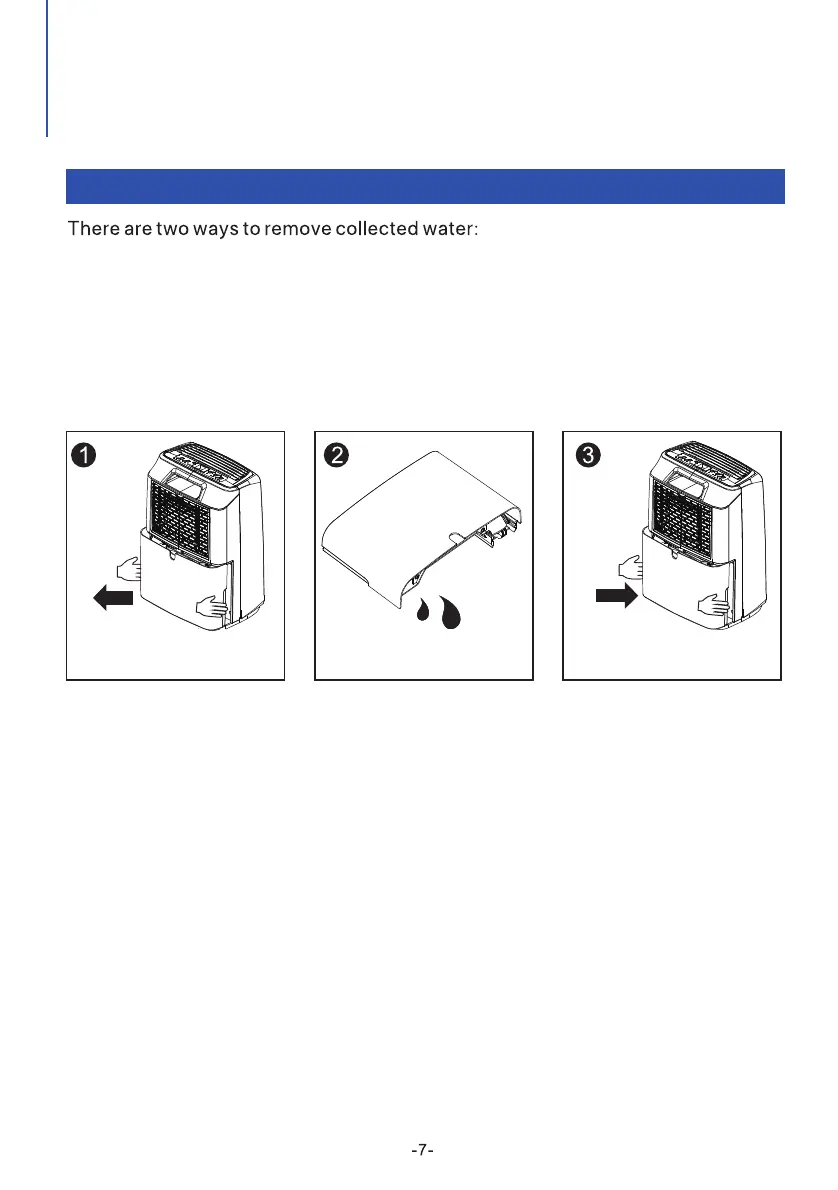 There are two ways to remove collected water:

1

2

3

-7-