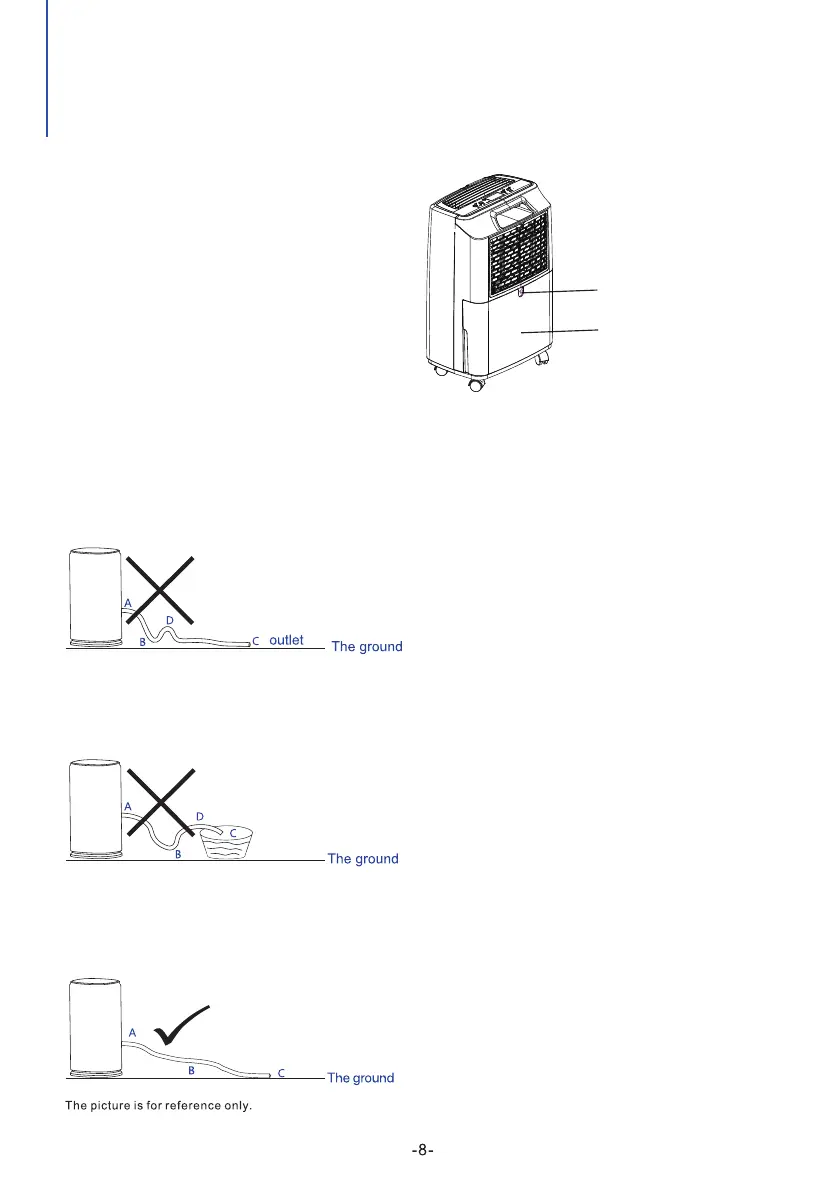 A

D

B

C outlet

The ground

A

D

C

B

The ground

A

B

C

The ground

The picture is for reference only.

-8-