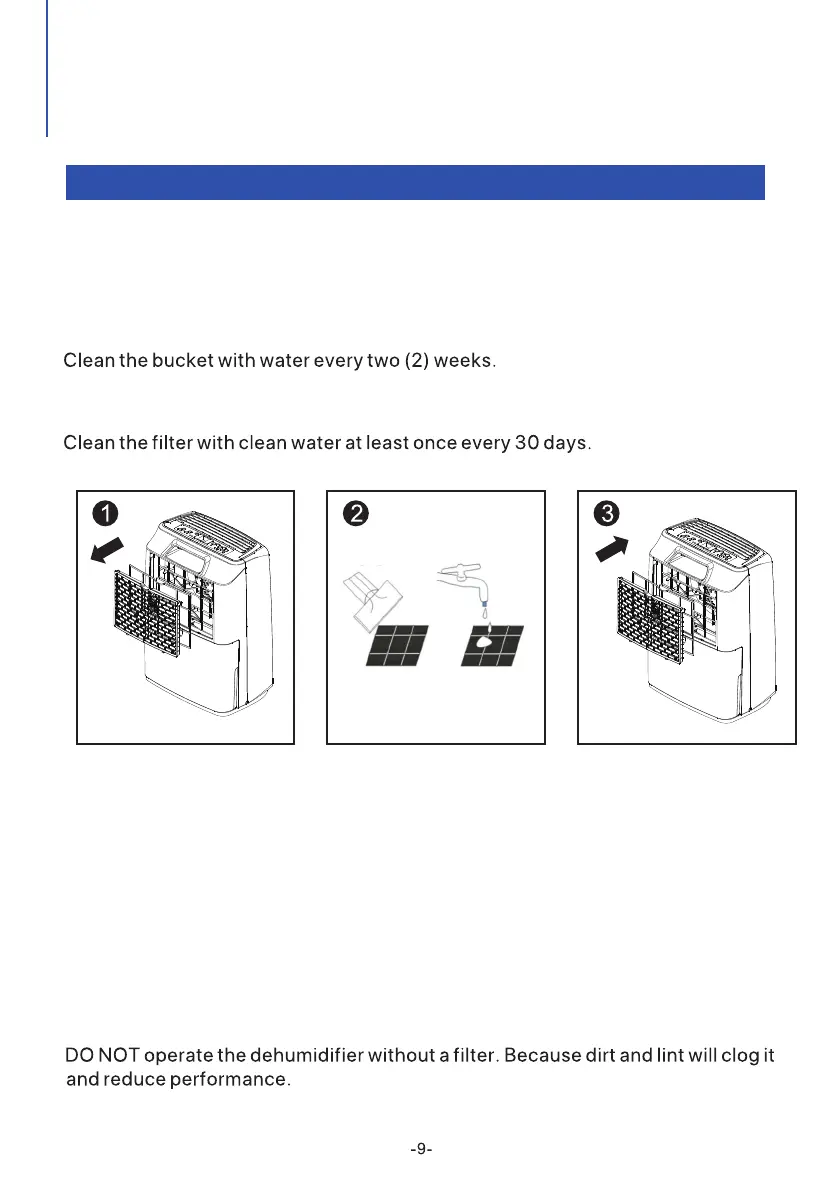 Clean the bucket with water every two (2) weeks.

Clean the filter with clean water at least once every 30 days.

1

2

3

DO NOT operate the dehumidifier without a filter. Because dirt and lint will clog it and reduce performance.

-9-