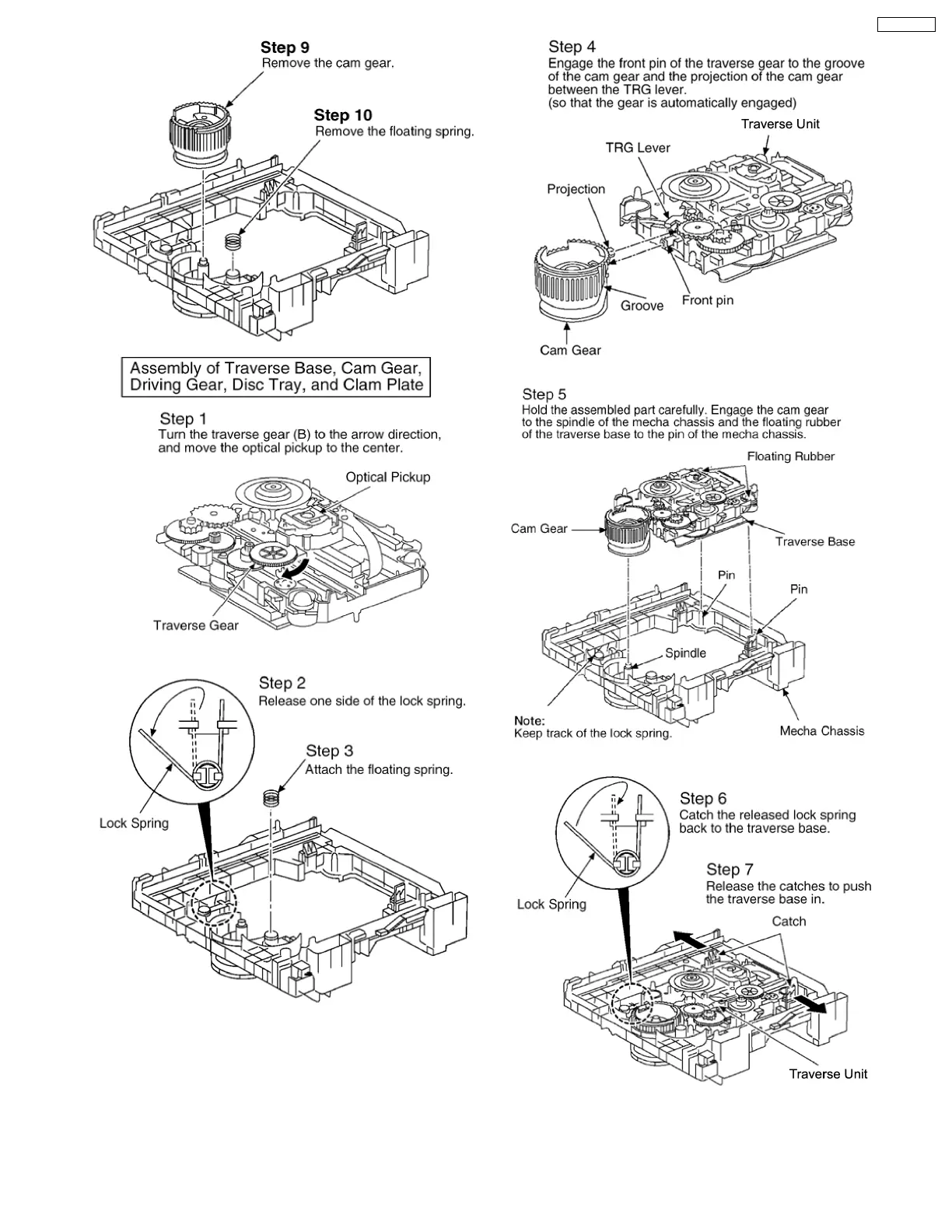 Step 9
Remove the cam gear.

Step 10
Remove the floating spring.

Assembly of Traverse Base, Cam Gear, Driving Gear, Disc Tray, and Clam Plate

Step 1
Turn the traverse gear (B) to the arrow direction, and move the optical pickup to the center.

Optical Pickup

Traverse Gear

Step 2
Release one side of the lock spring.

Step 3
Attach the floating spring.

Lock Spring

Step 4
Engage the front pin of the traverse gear to the groove of the cam gear and the projection of the cam gear between the TRG lever.
(so that the gear is automatically engaged)

Traverse Unit

TRG Lever

Projection

Groove

Front pin

Cam Gear

Step 5
Hold the assembled part carefully. Engage the cam gear to the spindle of the mecha chassis and the floating rubber of the traverse base to the pin of the mecha chassis.

Floating Rubber

Cam Gear

Traverse Base

Pin

Pin

Spindle

Note:
Keep track of the lock spring.

Mecha Chassis

Step 6
Catch the released lock spring back to the traverse base.

Step 7
Release the catches to push the traverse base in.

Lock Spring

Catch

Traverse Unit