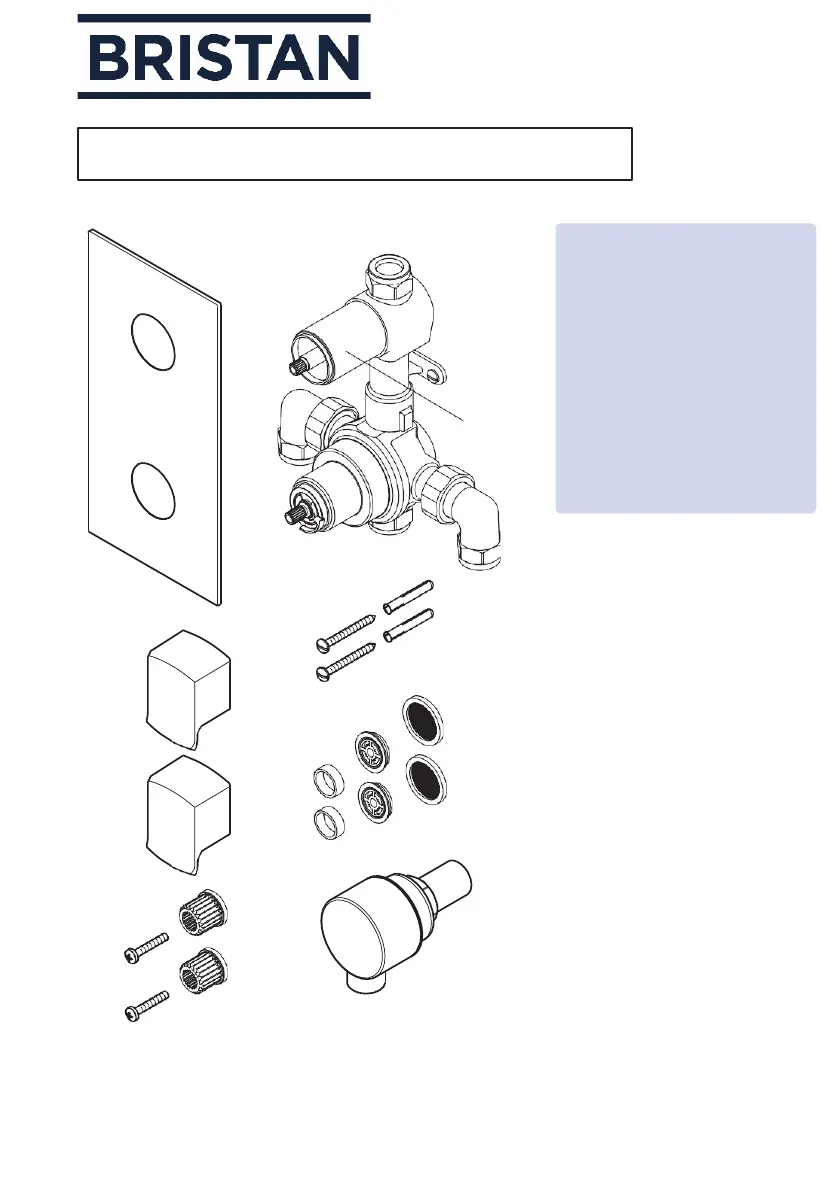 BRISTAN