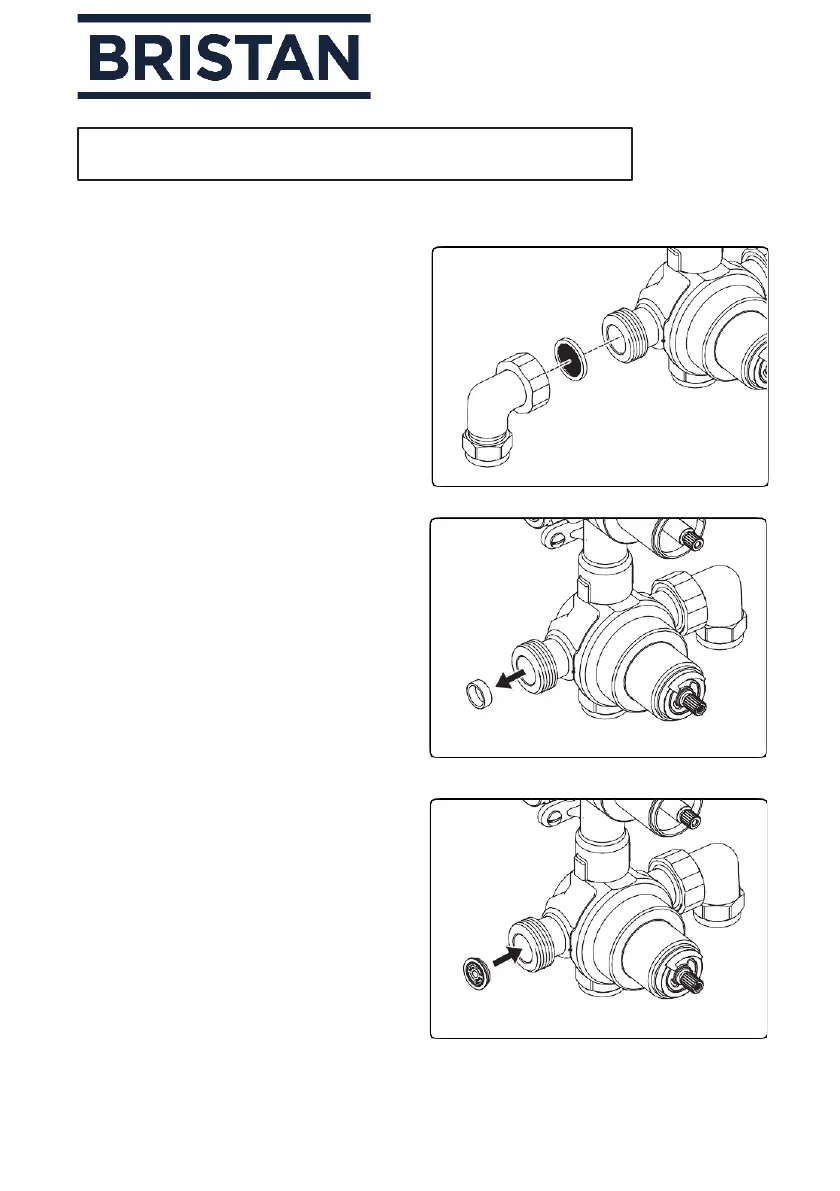 BRISTAN