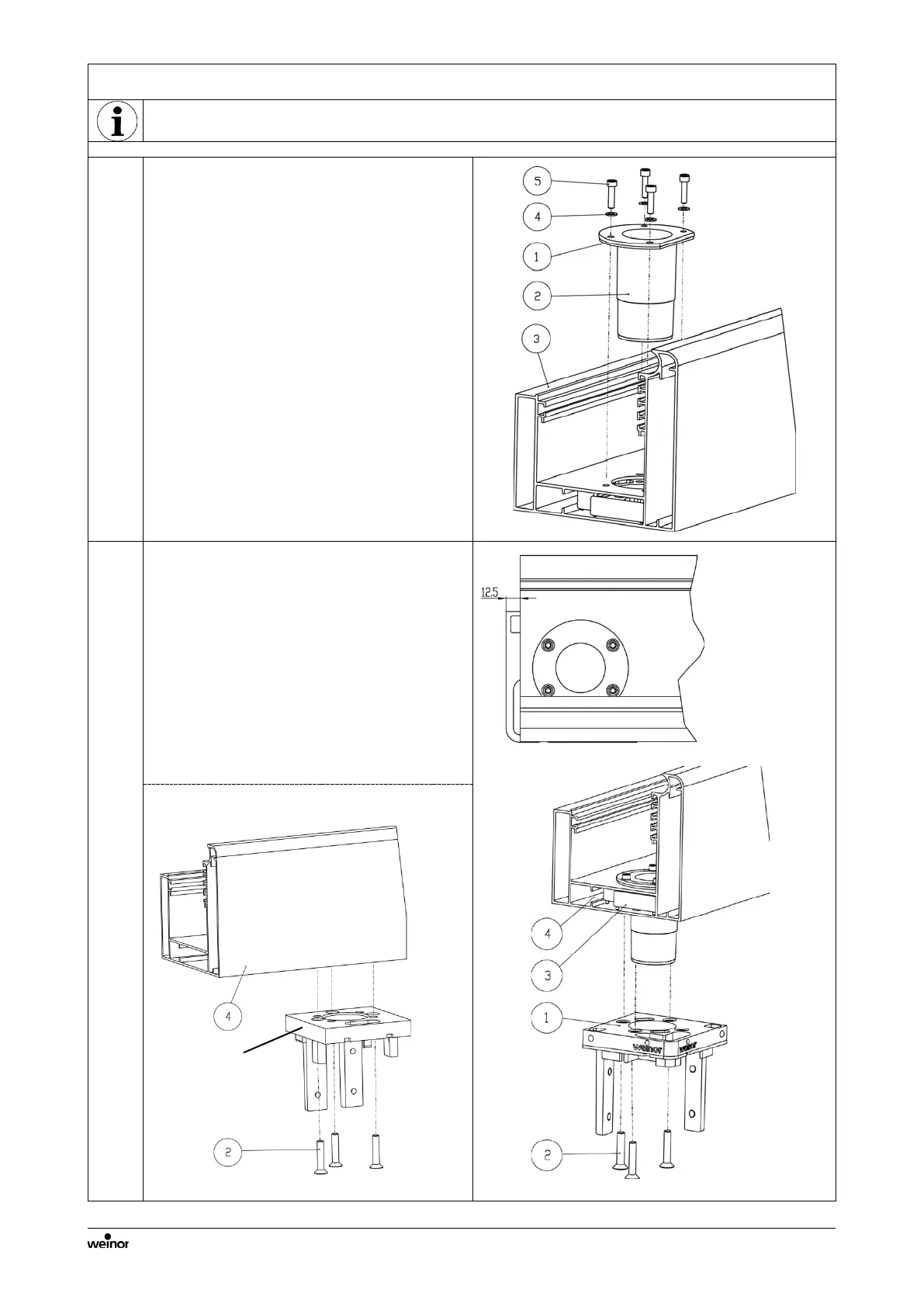 5
4
1
2
3

12,5

4
3
1
weinor weinor
2

4
2

weinor