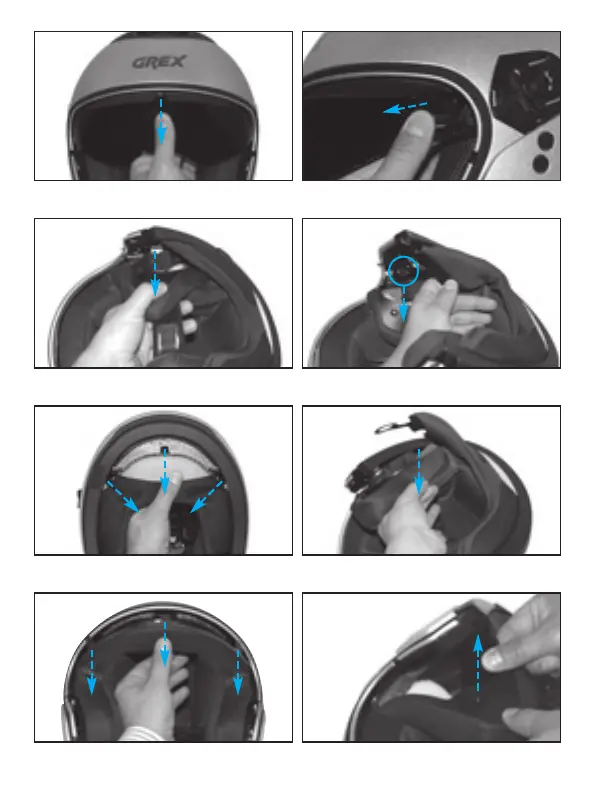 GREX