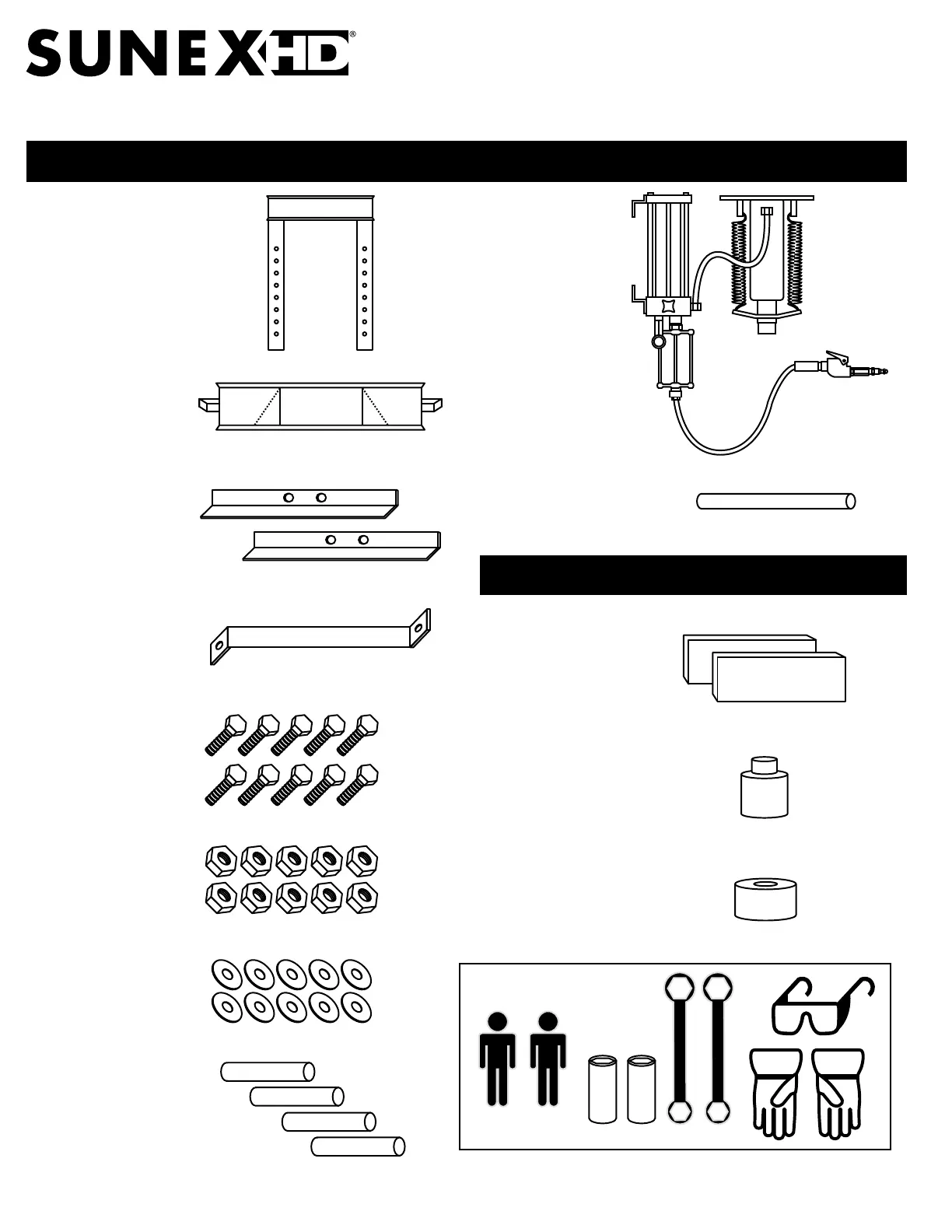 SUNEX HD®