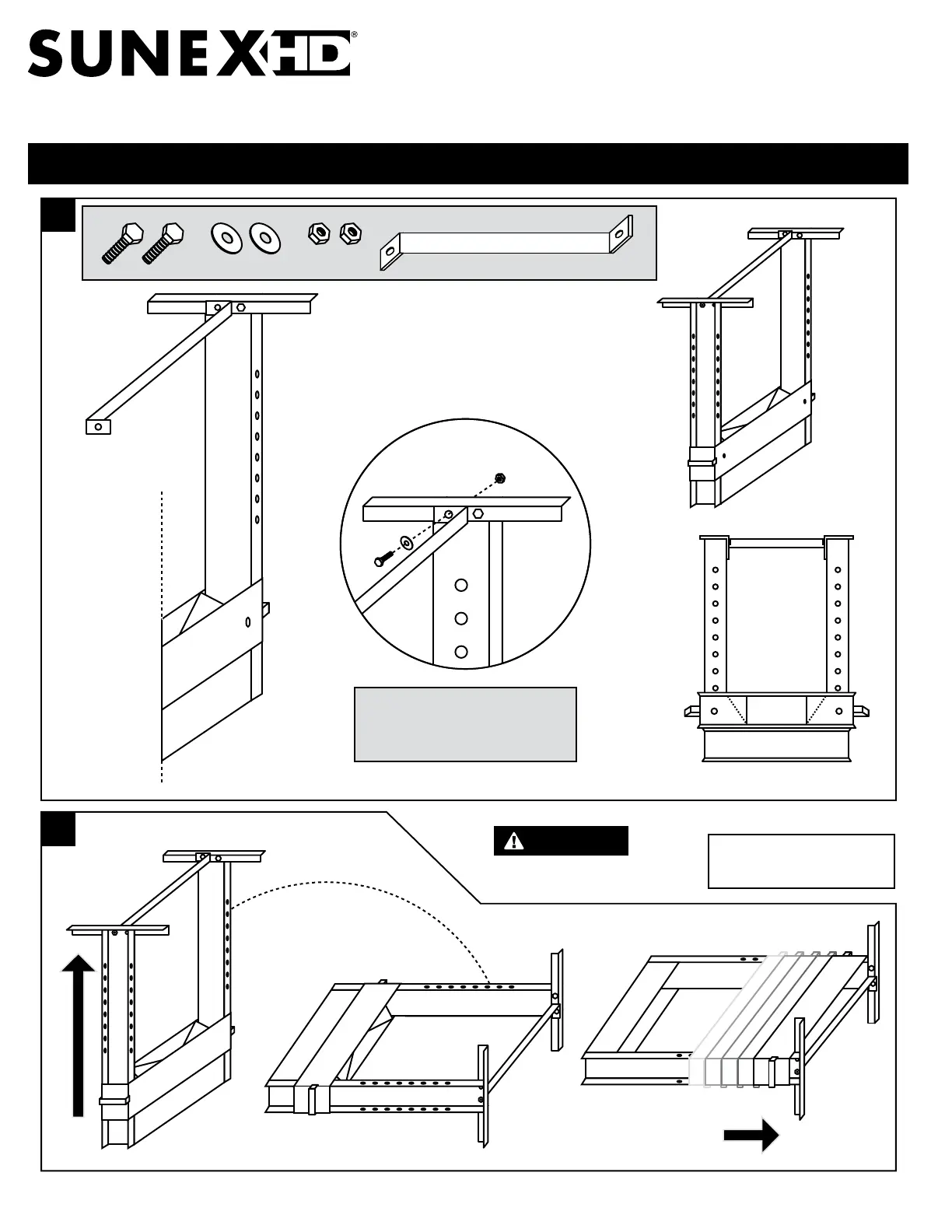 SUNEX HD®