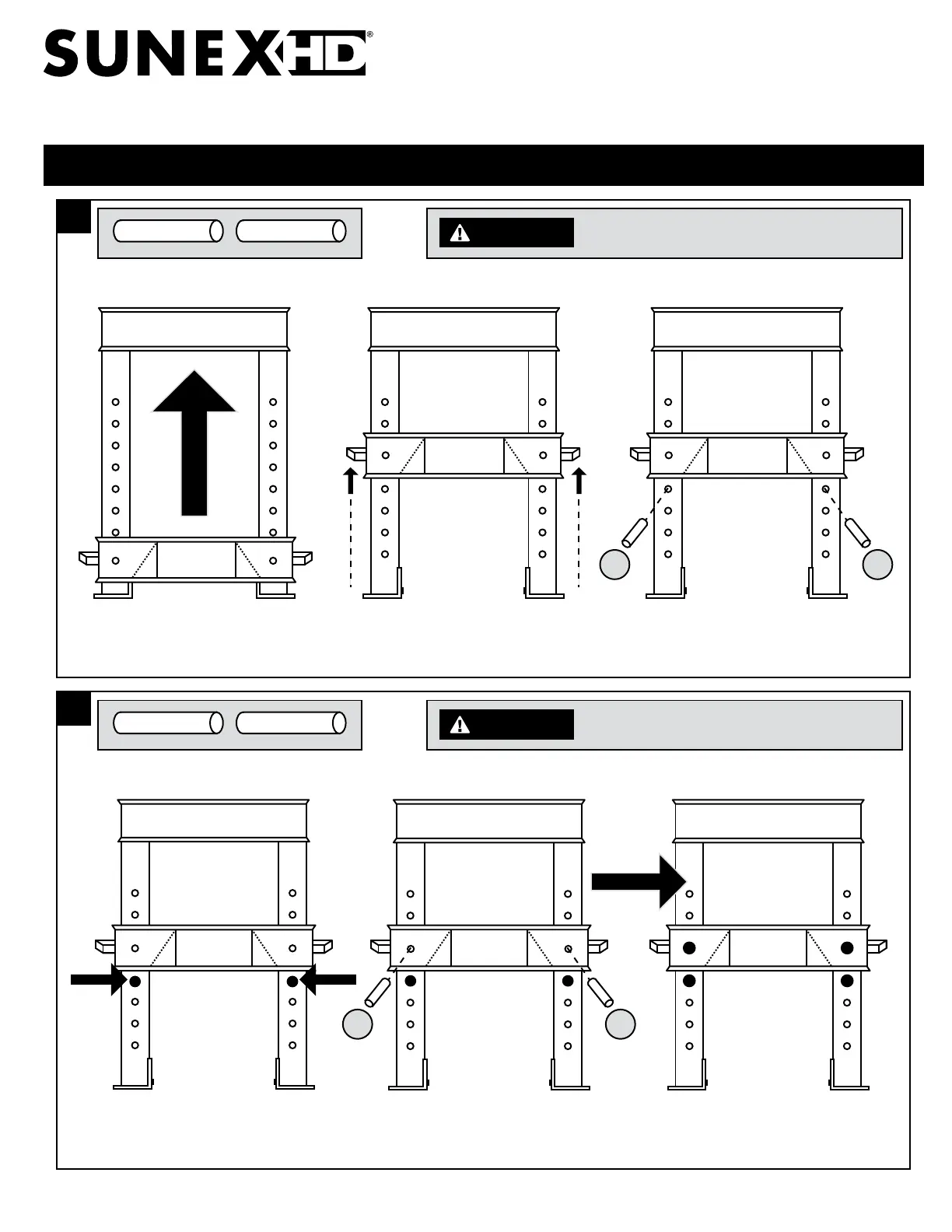 SUNEX HD®