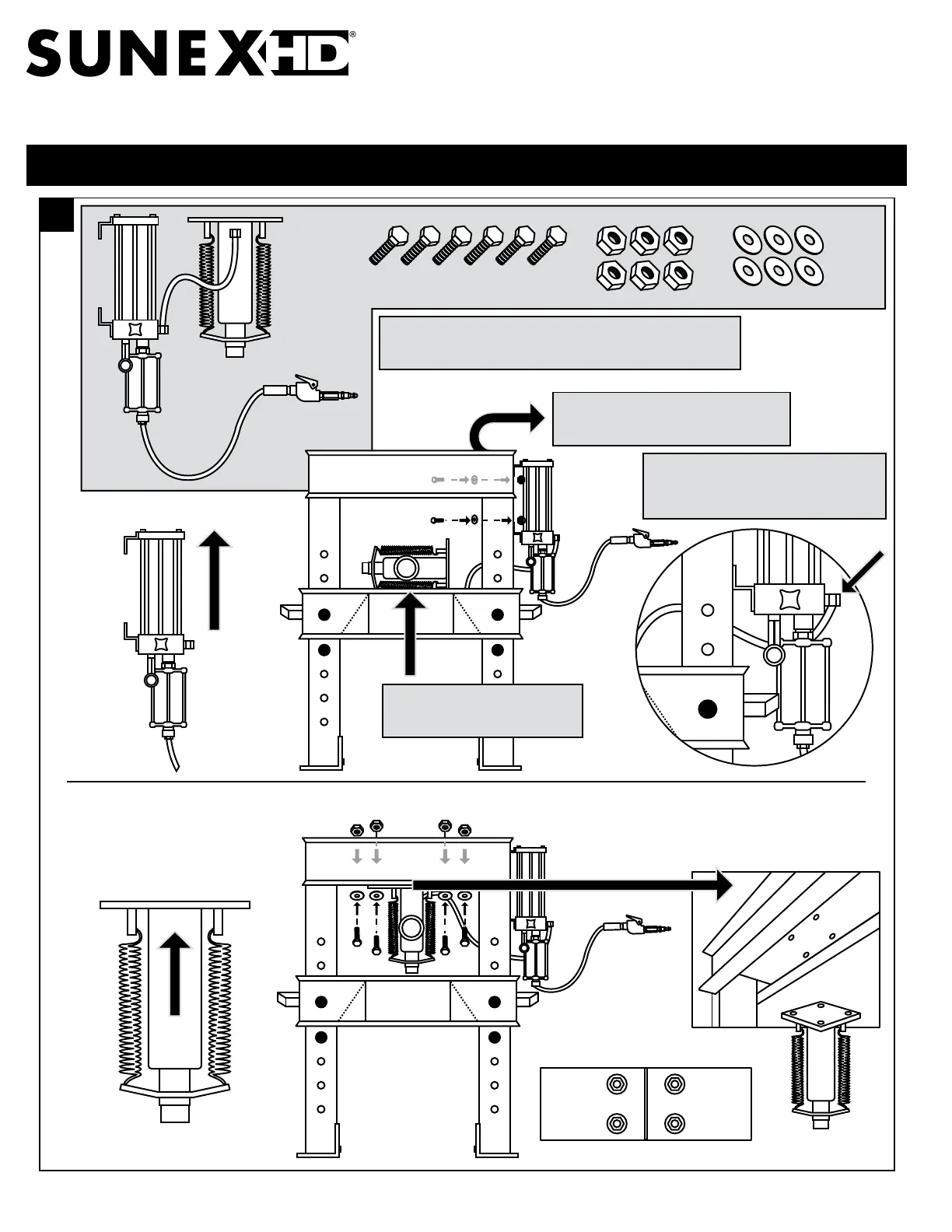 SUNEX HD®