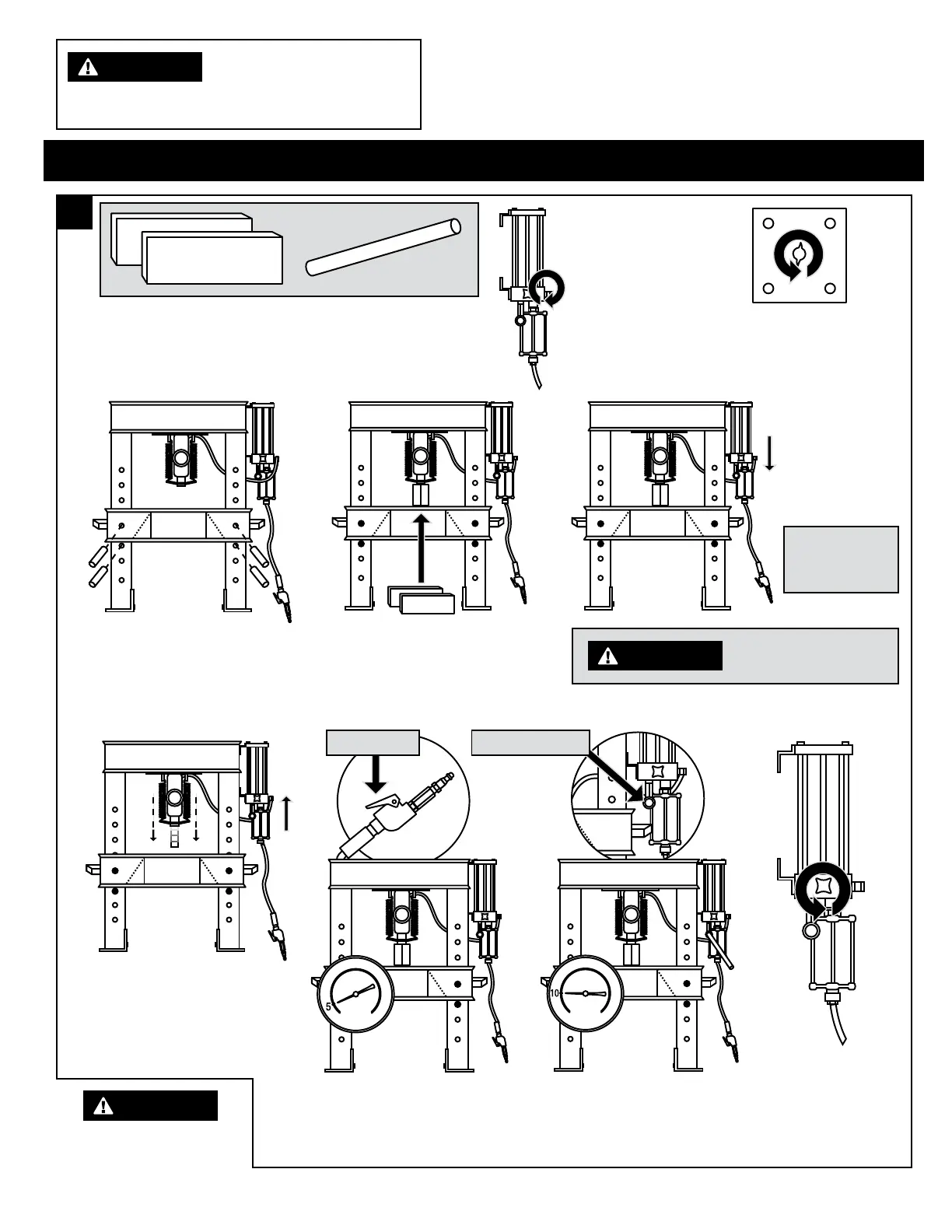 5

10