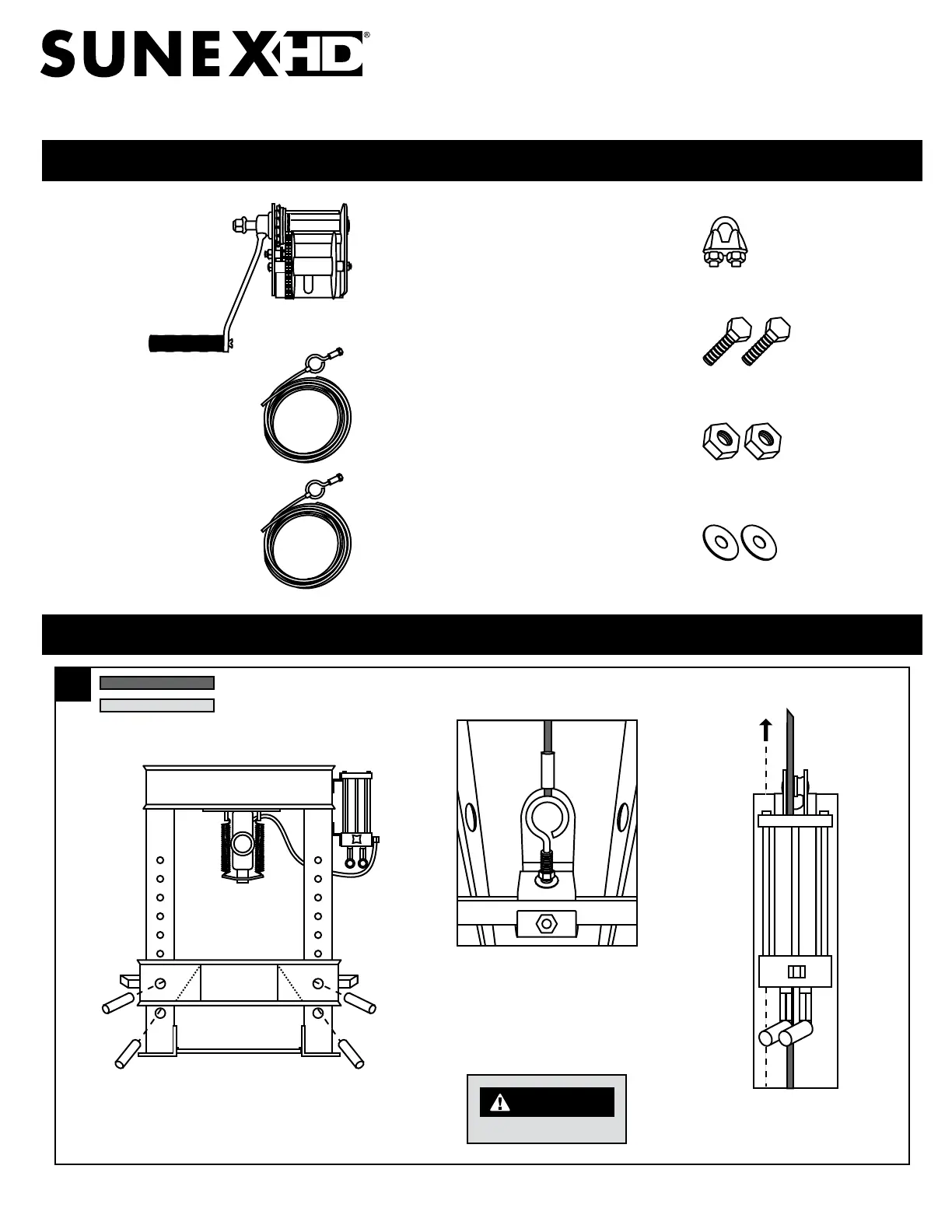 SUNEX HD®