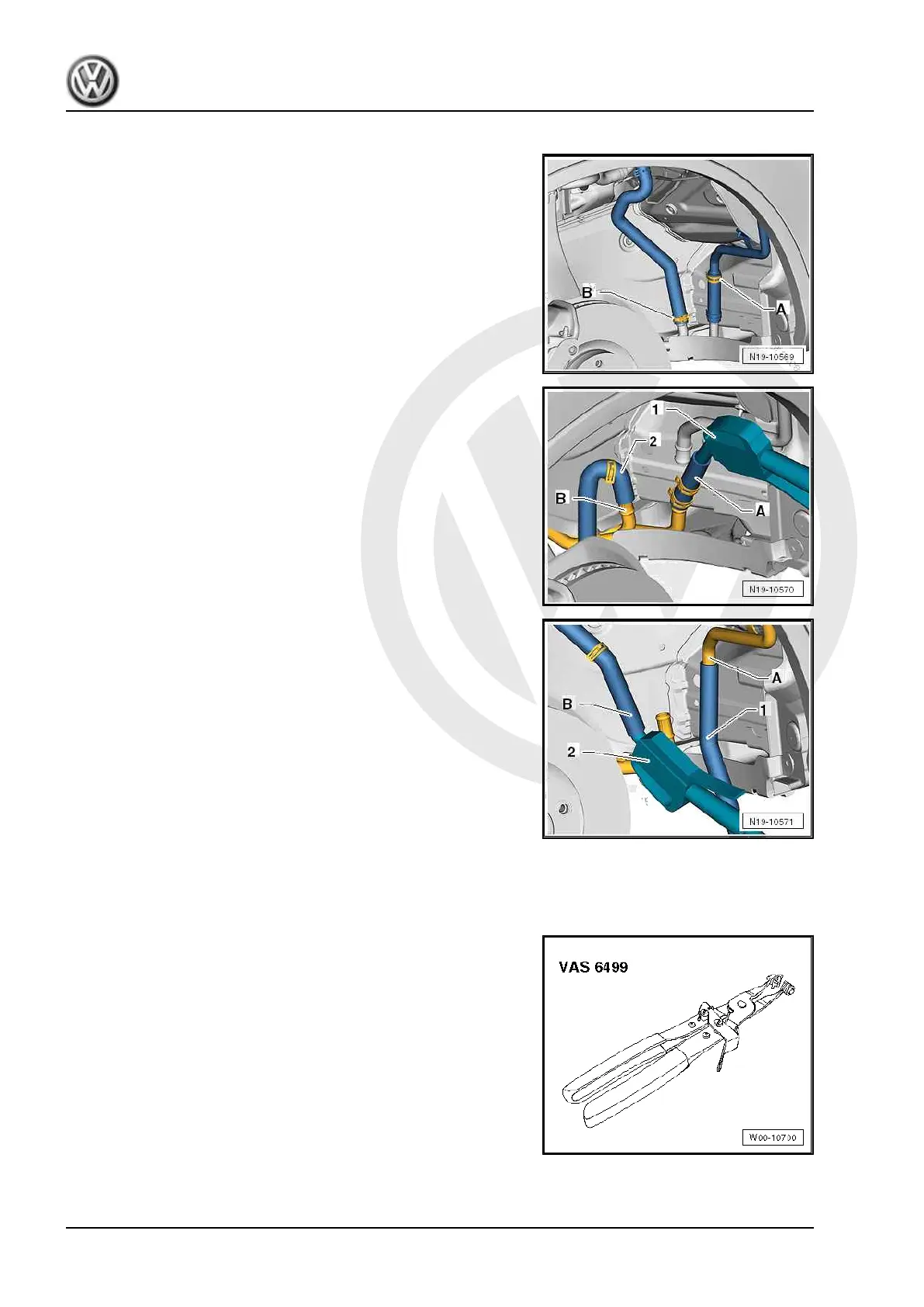 B

A

N19-10569

1

2

B

A

N19-10570

A

B

1

2

N19-10571

VAS 6499

W00-10700