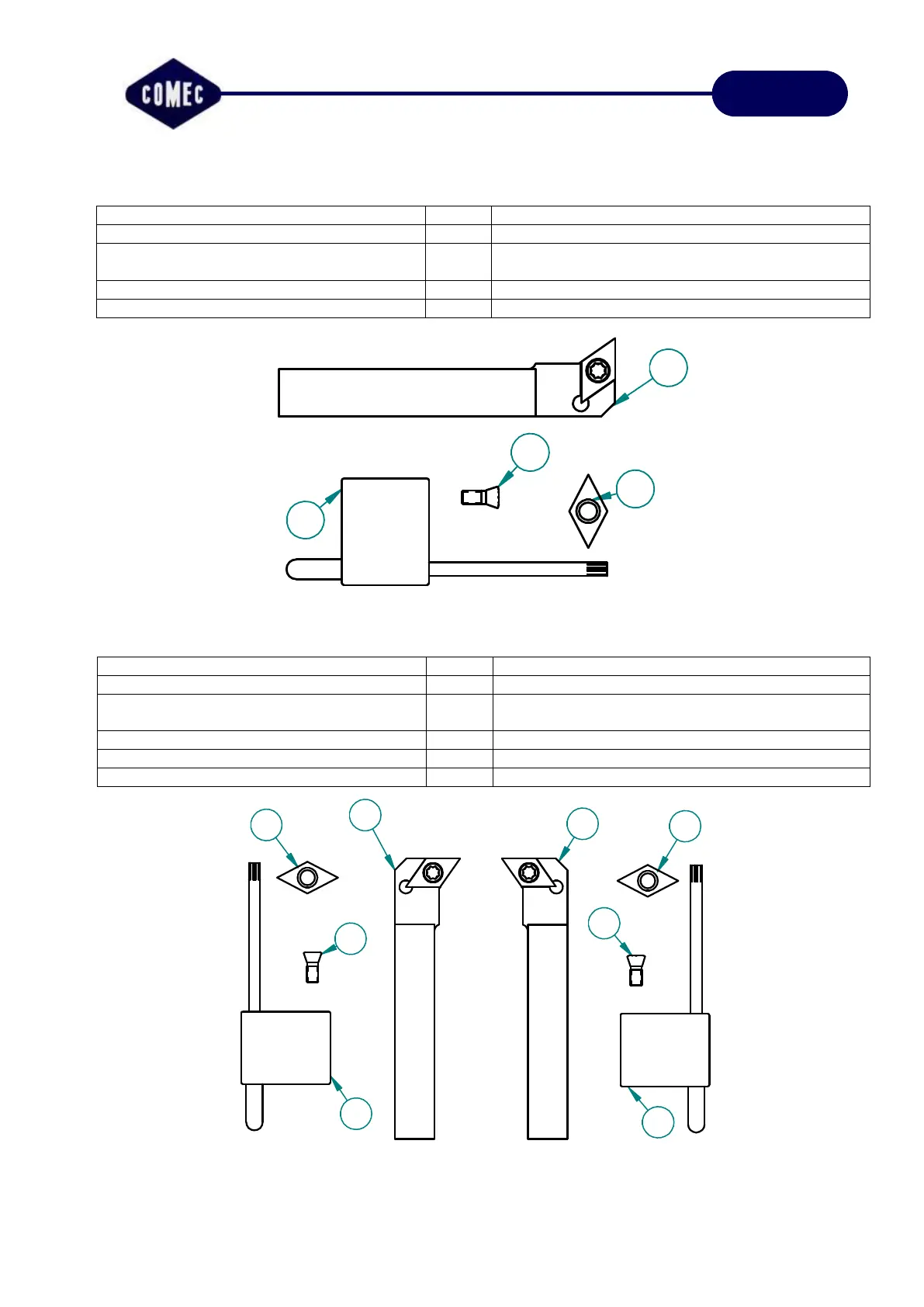 COMEC