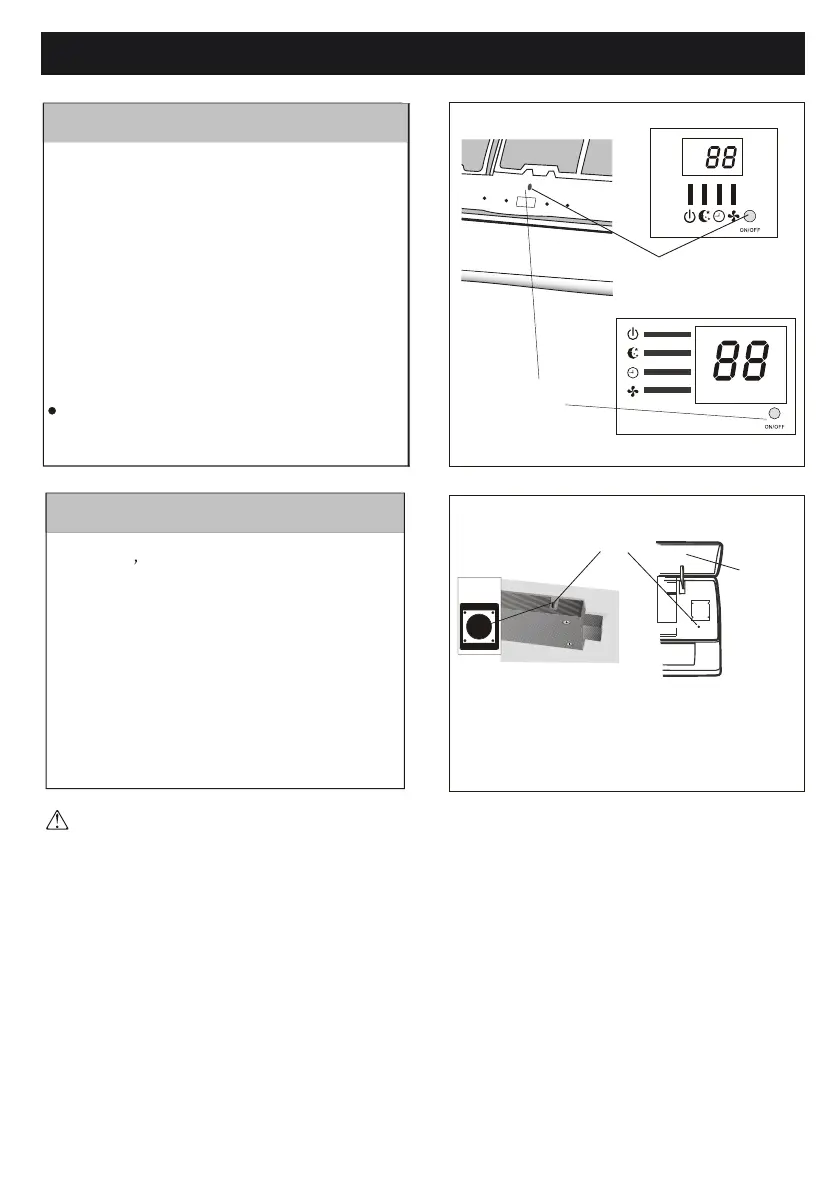 88

ON/OFF

88

ON/OFF