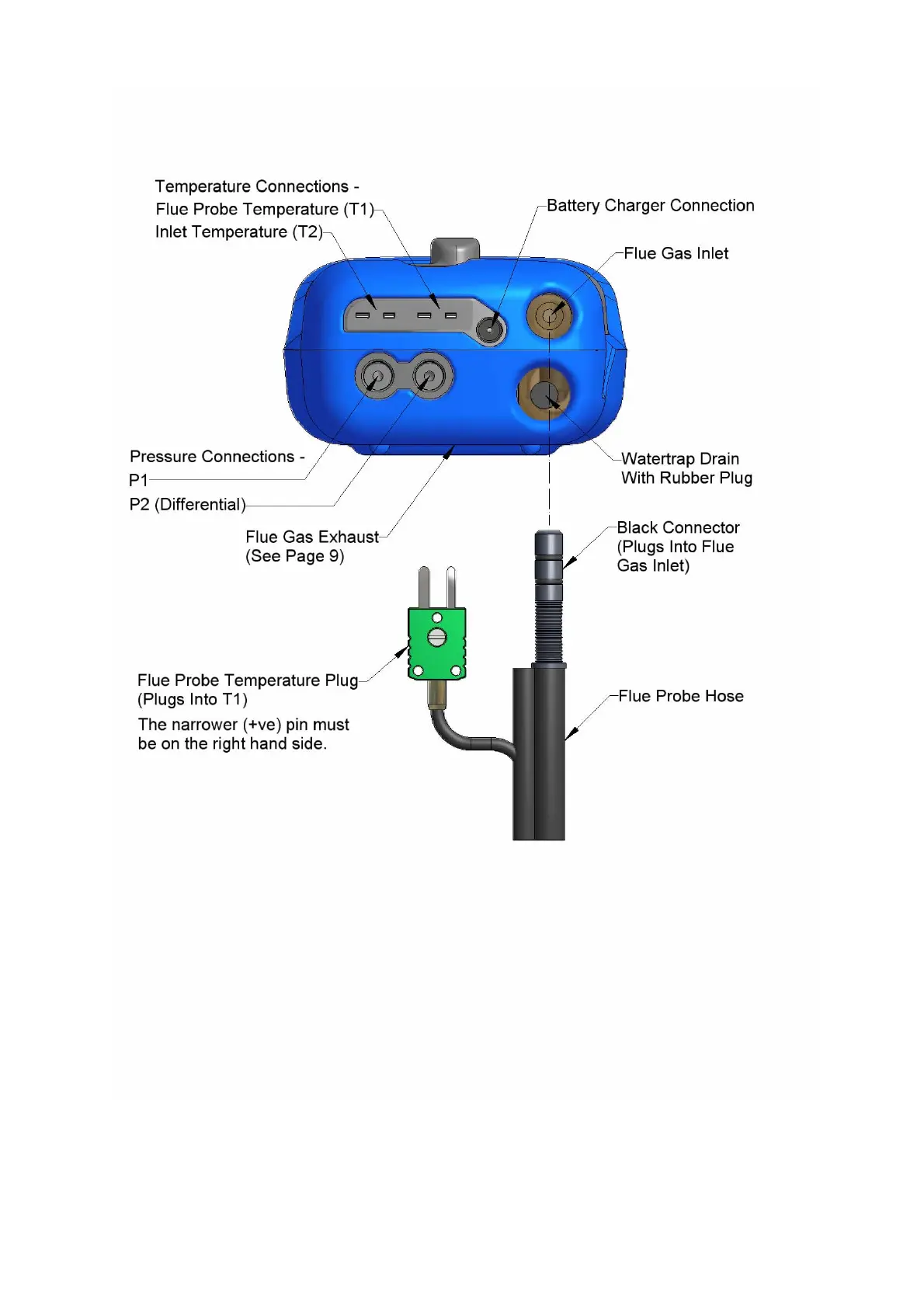 Temperature Connections -
Flue Probe Temperature (T1)
Inlet Temperature (T2)

Battery Charger Connection

Flue Gas Inlet

Pressure Connections -
P1
P2 (Differential)

Watertrap Drain
With Rubber Plug

Flue Gas Exhaust
(See Page 9)

Black Connector
(Plugs Into Flue
Gas Inlet)

Flue Probe Temperature Plug
(Plugs Into T1)
The narrower (+ve) pin must
be on the right hand side.

Flue Probe Hose