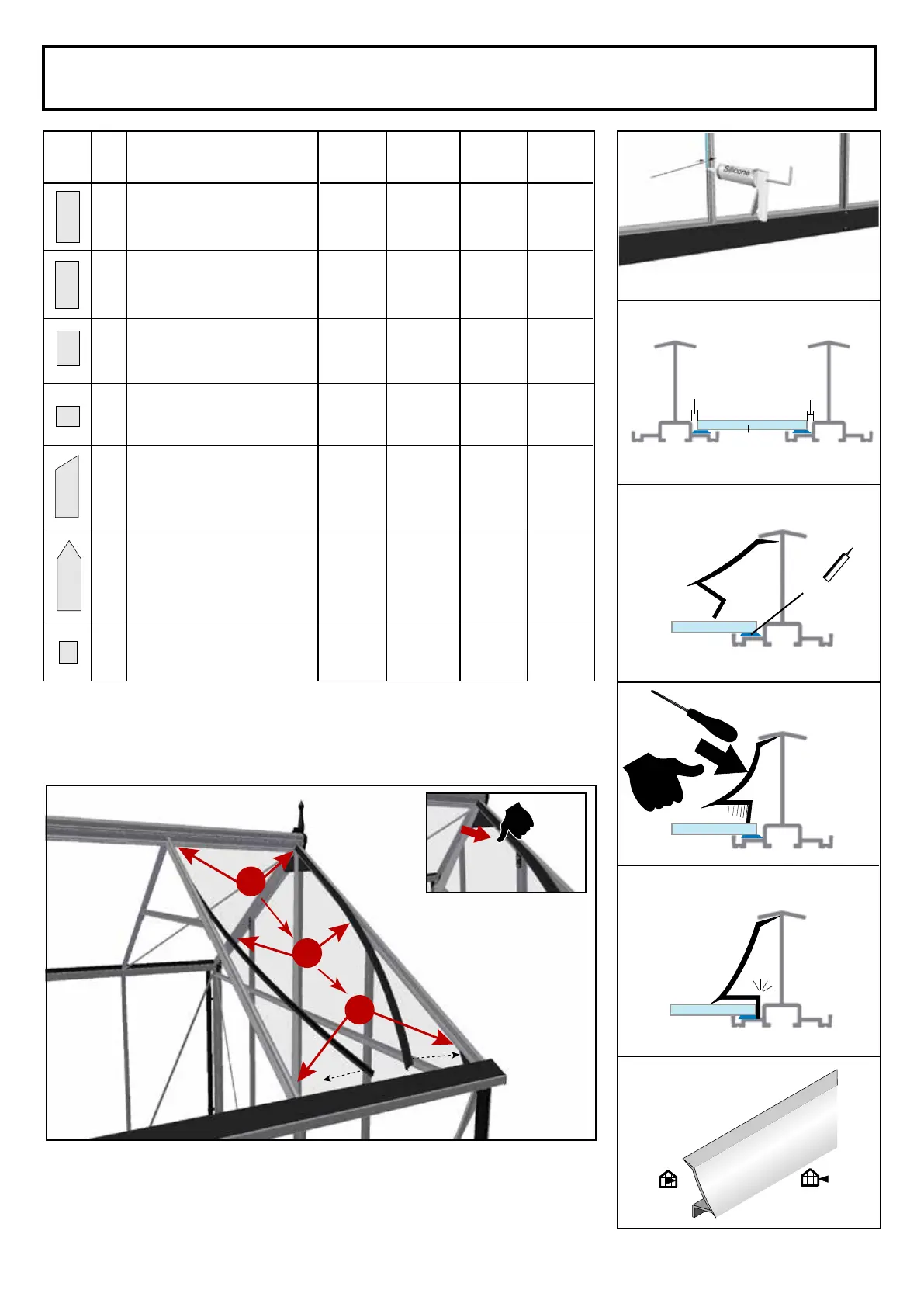 Silicone