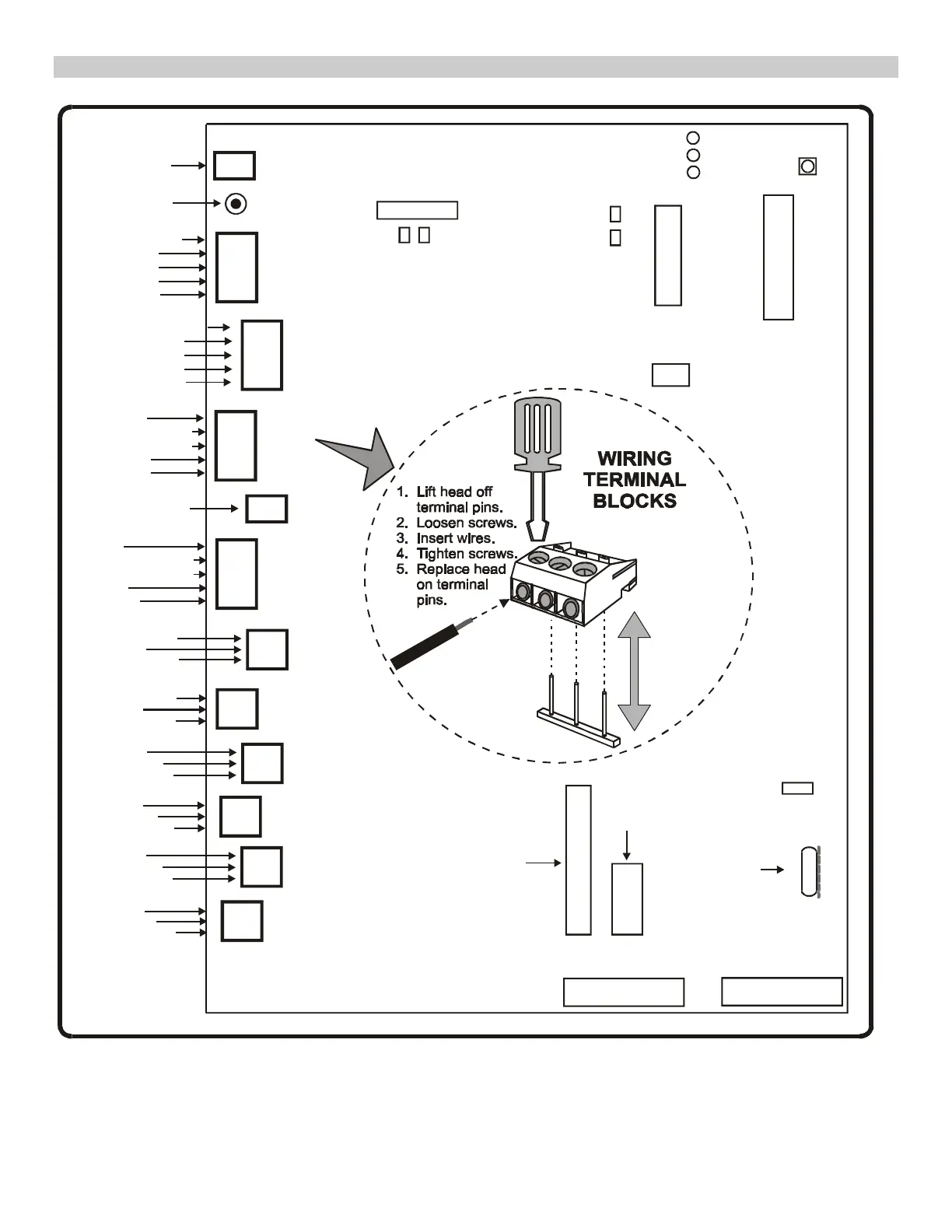 WIRING
TERMINAL
BLOCKS

1. Lift head off terminal pins.
2. Loosen screws.
3. Insert wires.
4. Tighten screws.
5. Replace head on terminal pins.