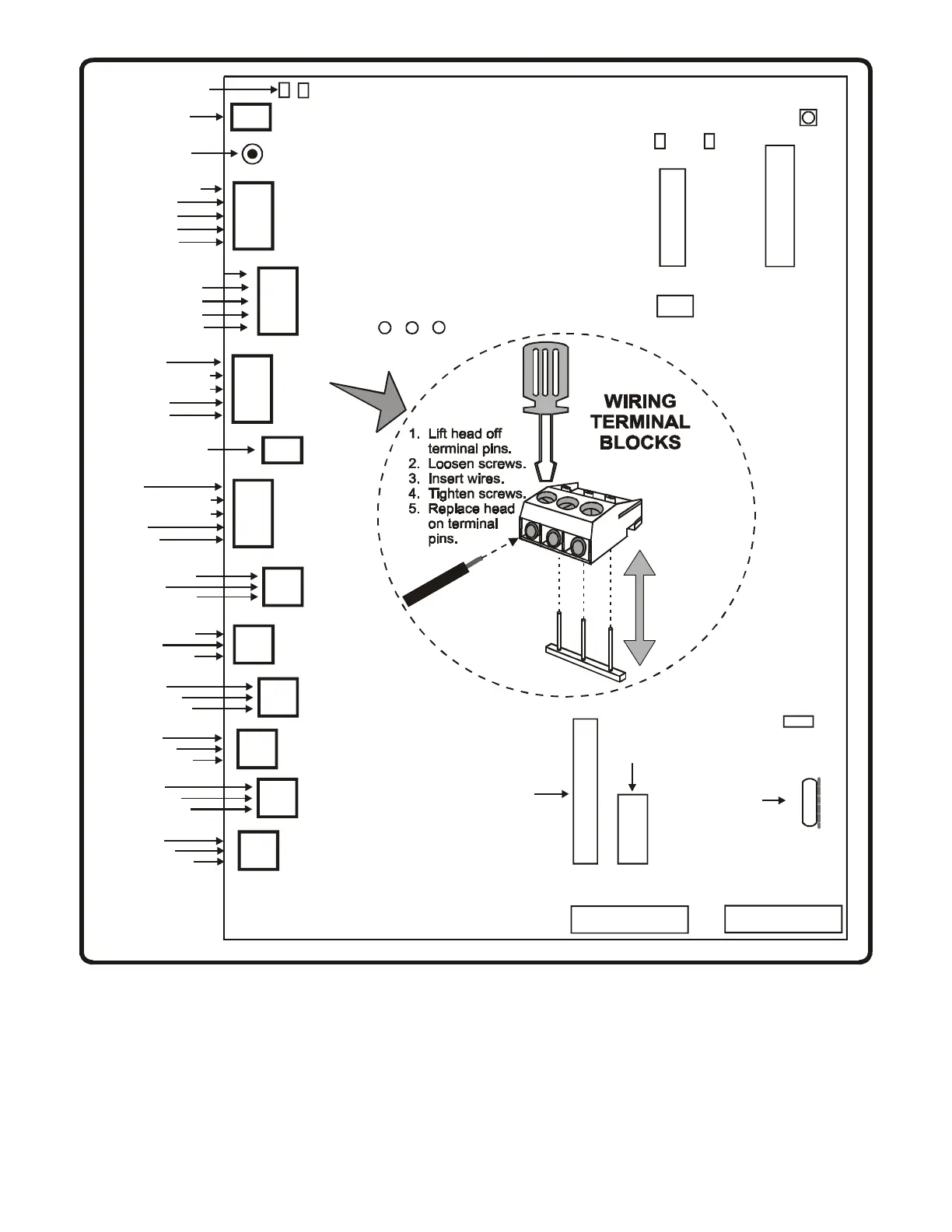 WIRING TERMINAL BLOCKS

1. Lift head off terminal pins.
2. Loosen screws.
3. Insert wires.
4. Tighten screws.
5. Replace head on terminal pins.