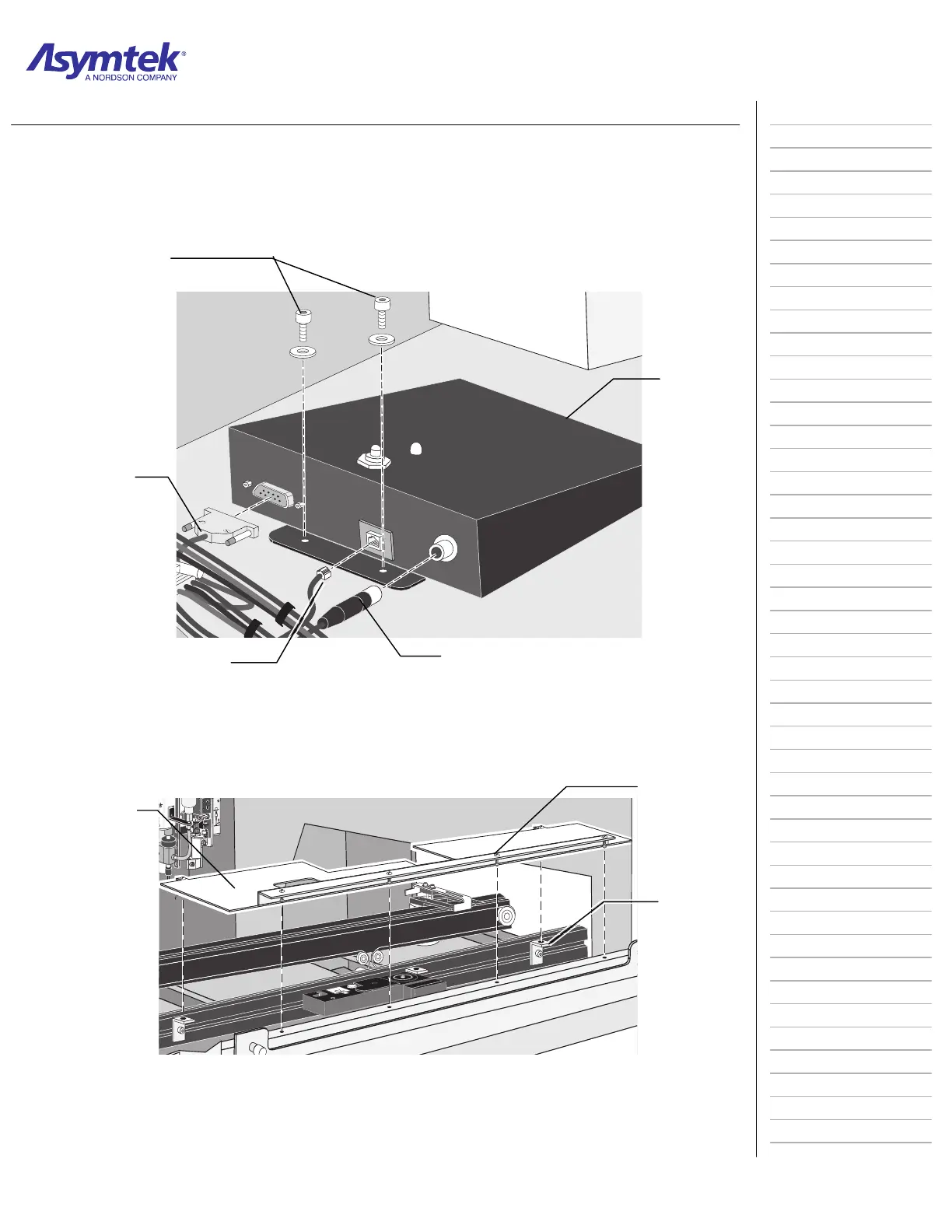 Asymtek®
A NORDSON COMPANY