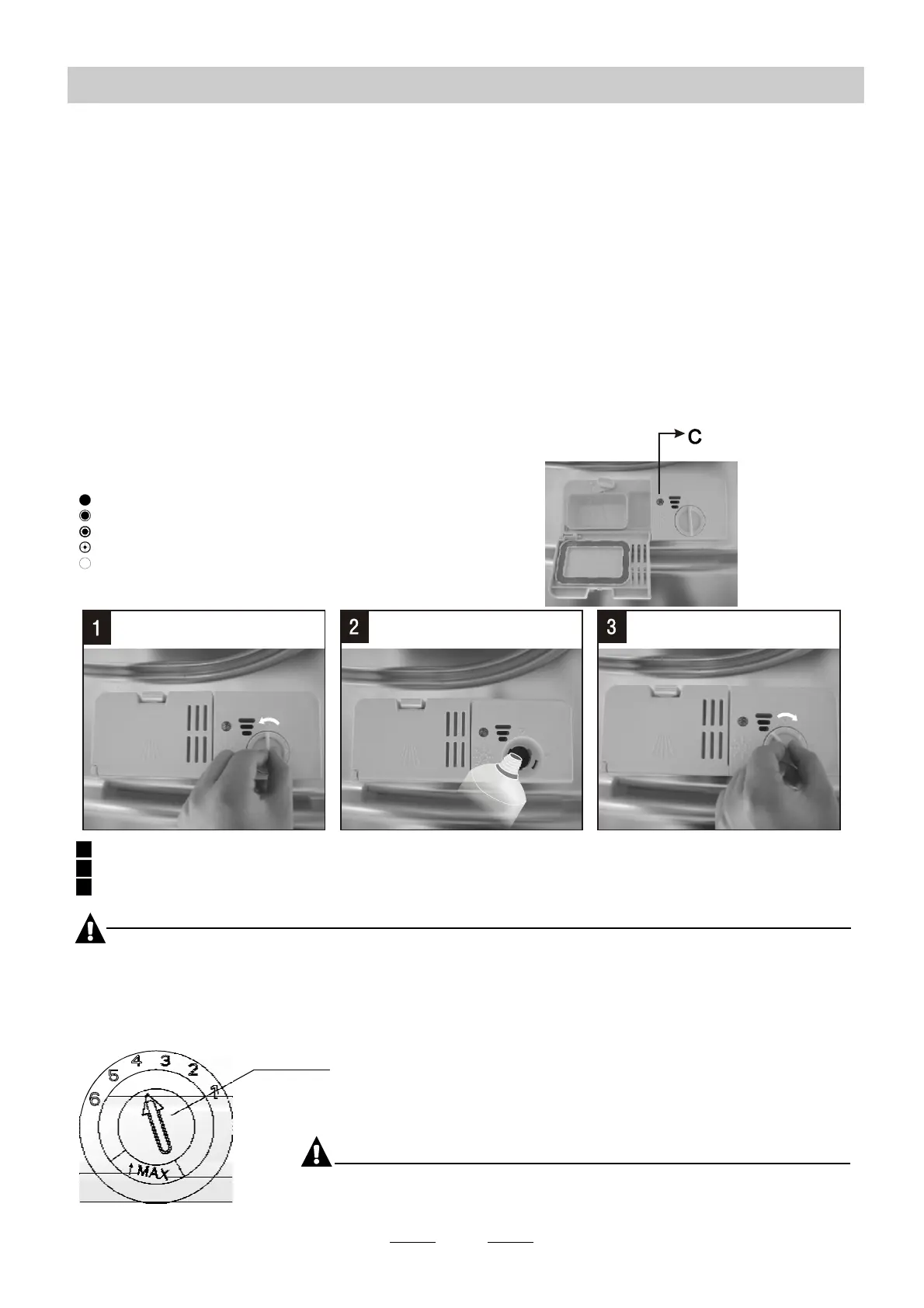 C

1

2

3

6 5 4 3 2 1

MAX