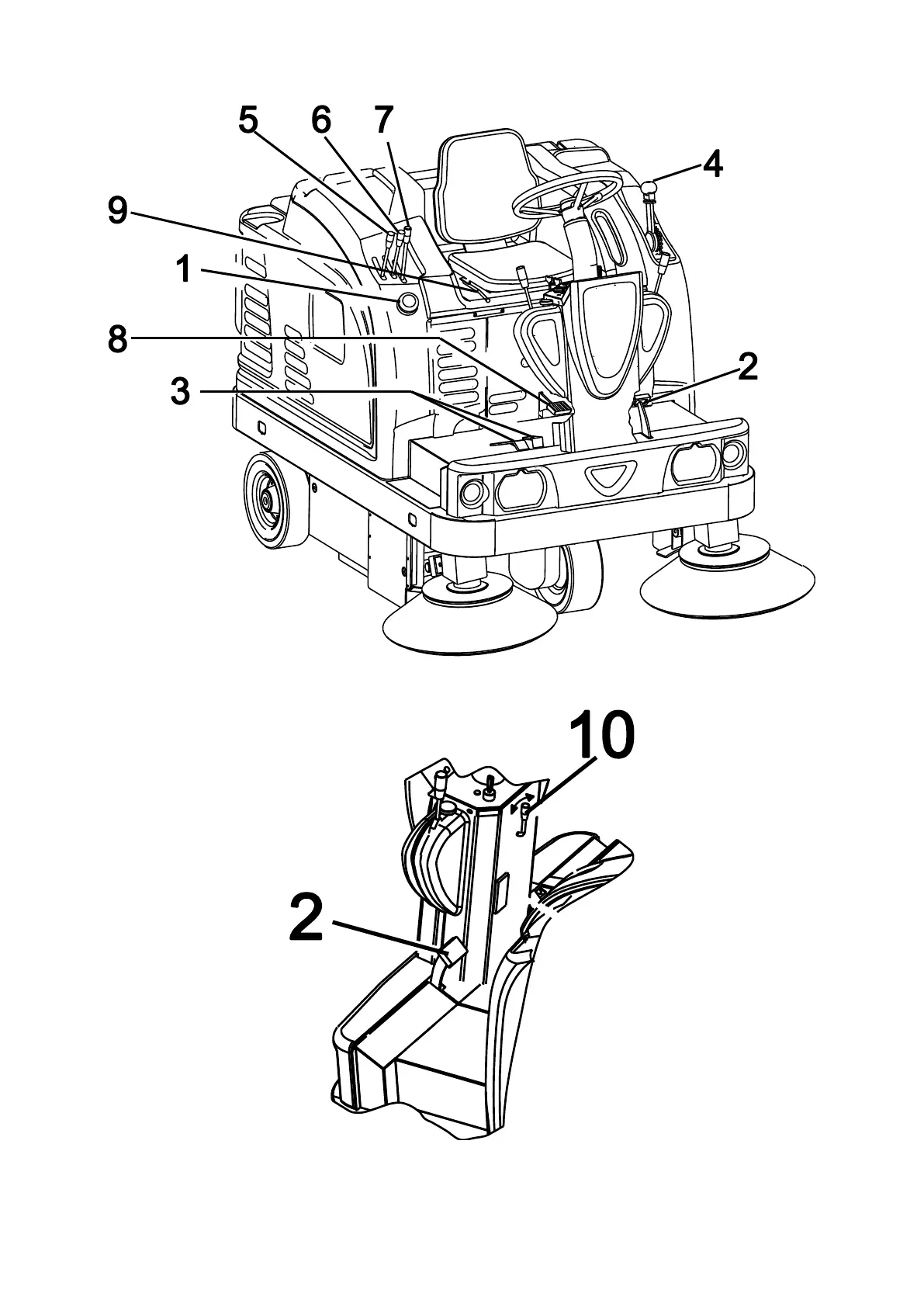 5
6
7
4
9
1
8
2
3

10
2