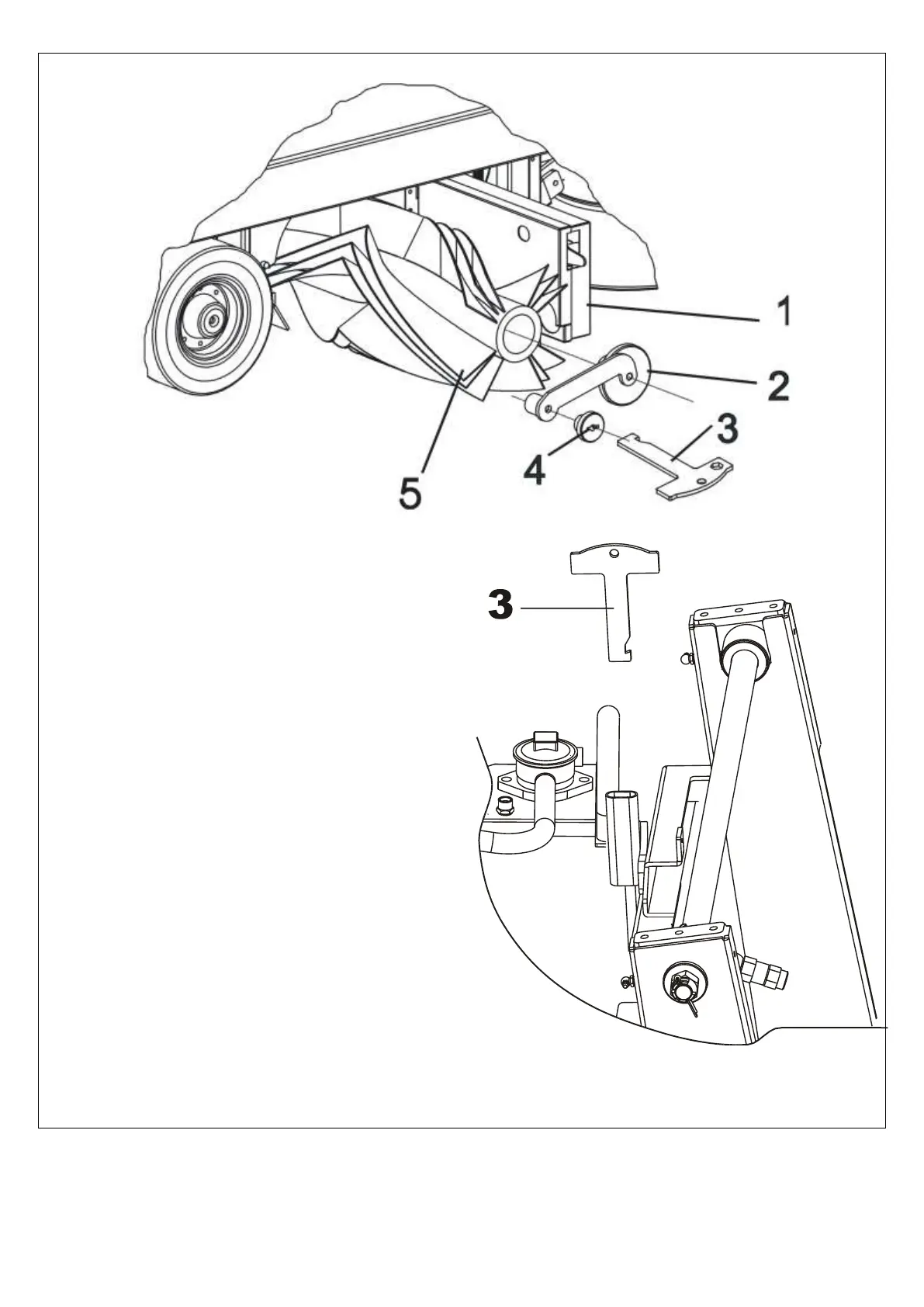 1
2
3
4
5
3