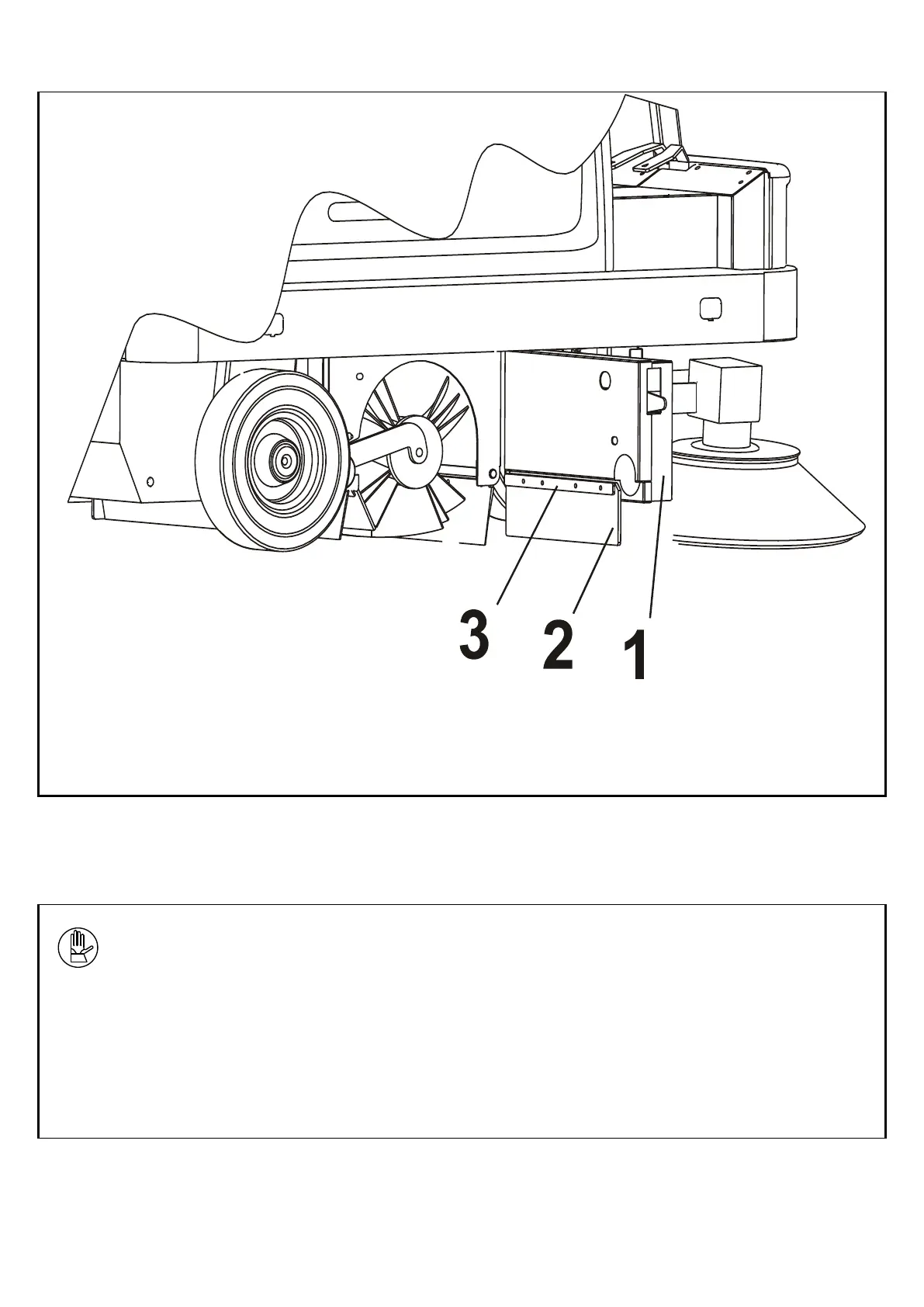 3 2 1