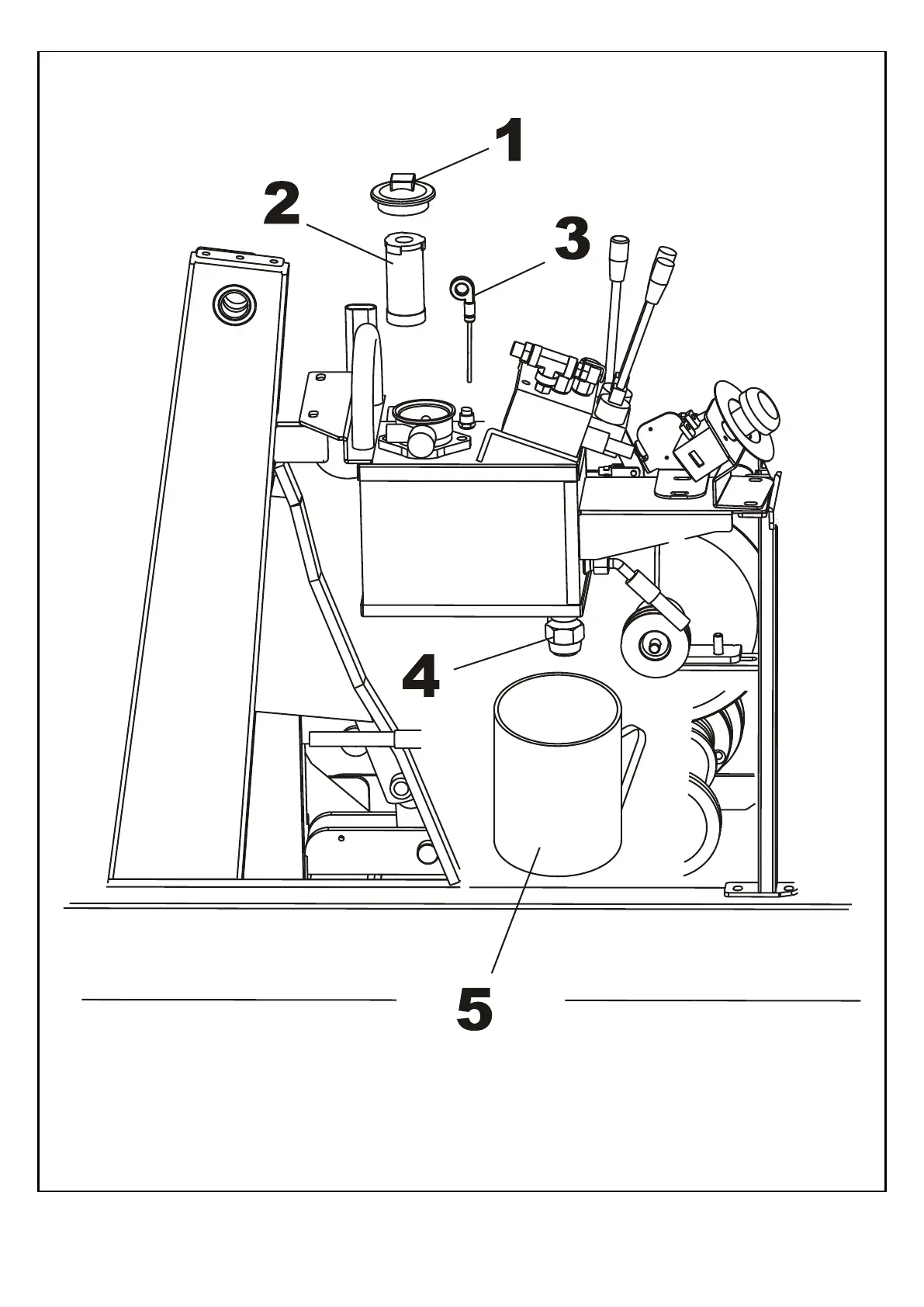 1
2
3
4
5