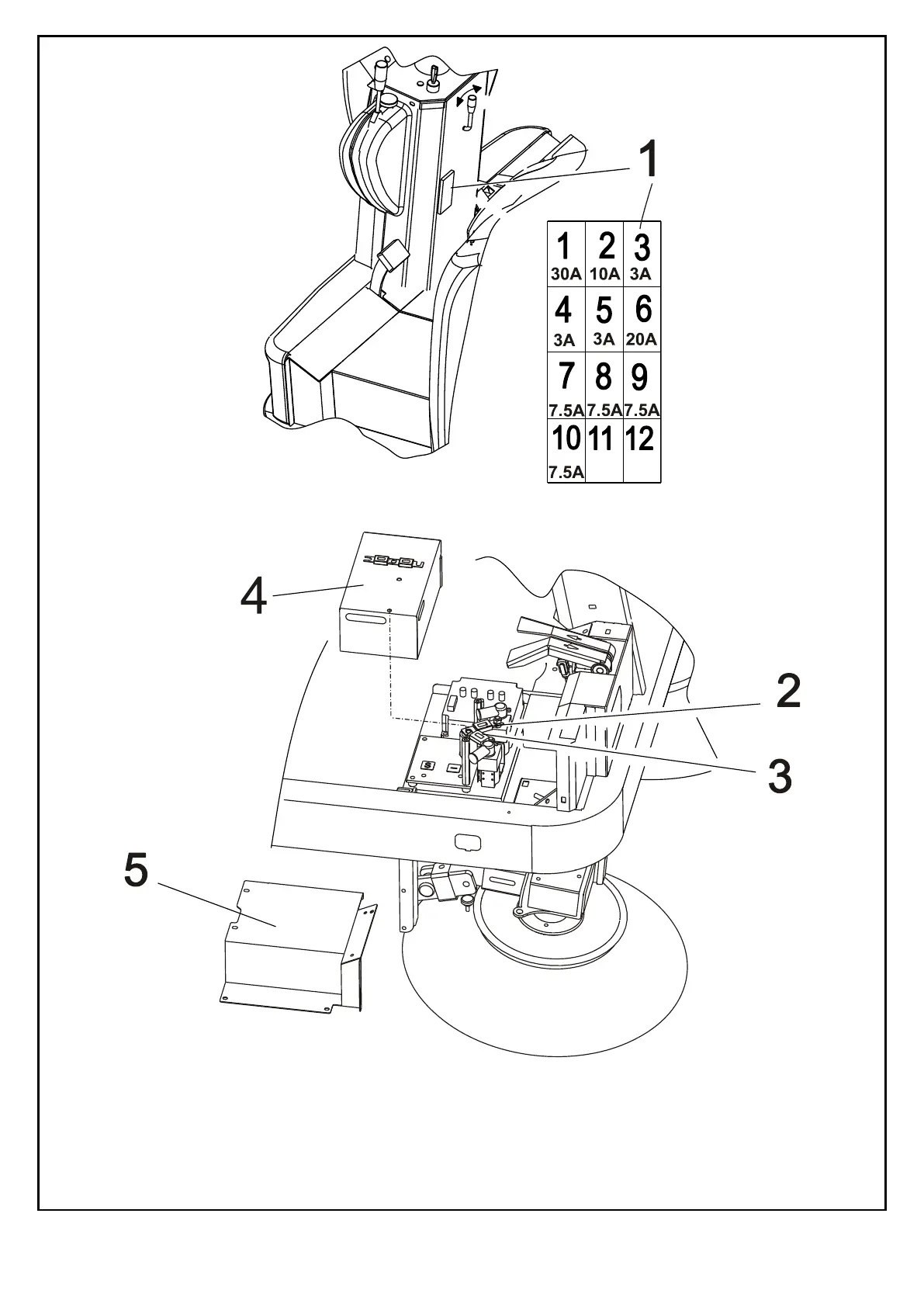 1

| 1 30A | 2 10A | 3 3A |
|---|---|---|
| 4 3A | 5 3A | 6 20A |
| 7 7.5A | 8 7.5A | 9 7.5A |
| 10 7.5A | 11 | 12 |

4

2

3

5