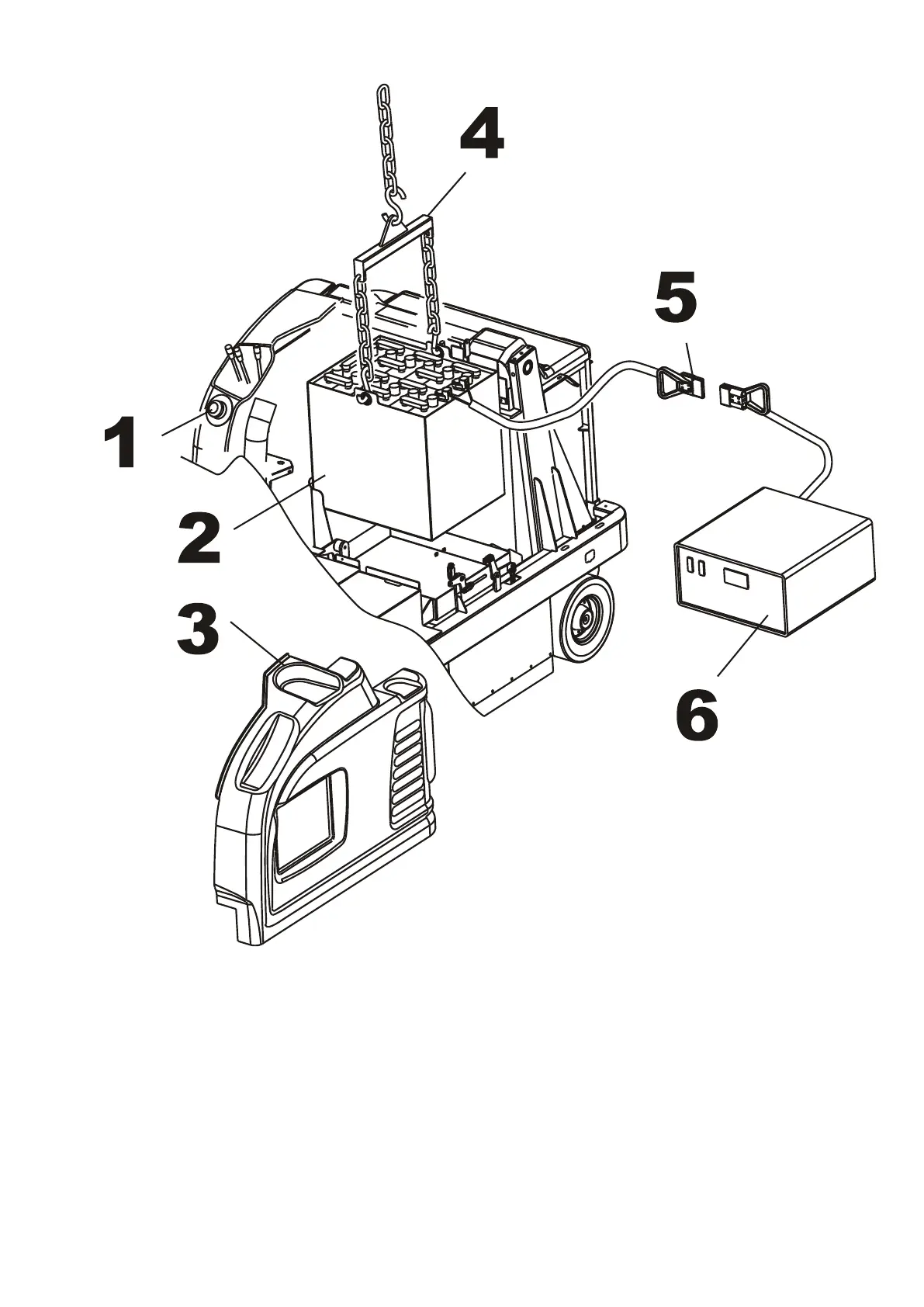 4
5
1
2
3
6