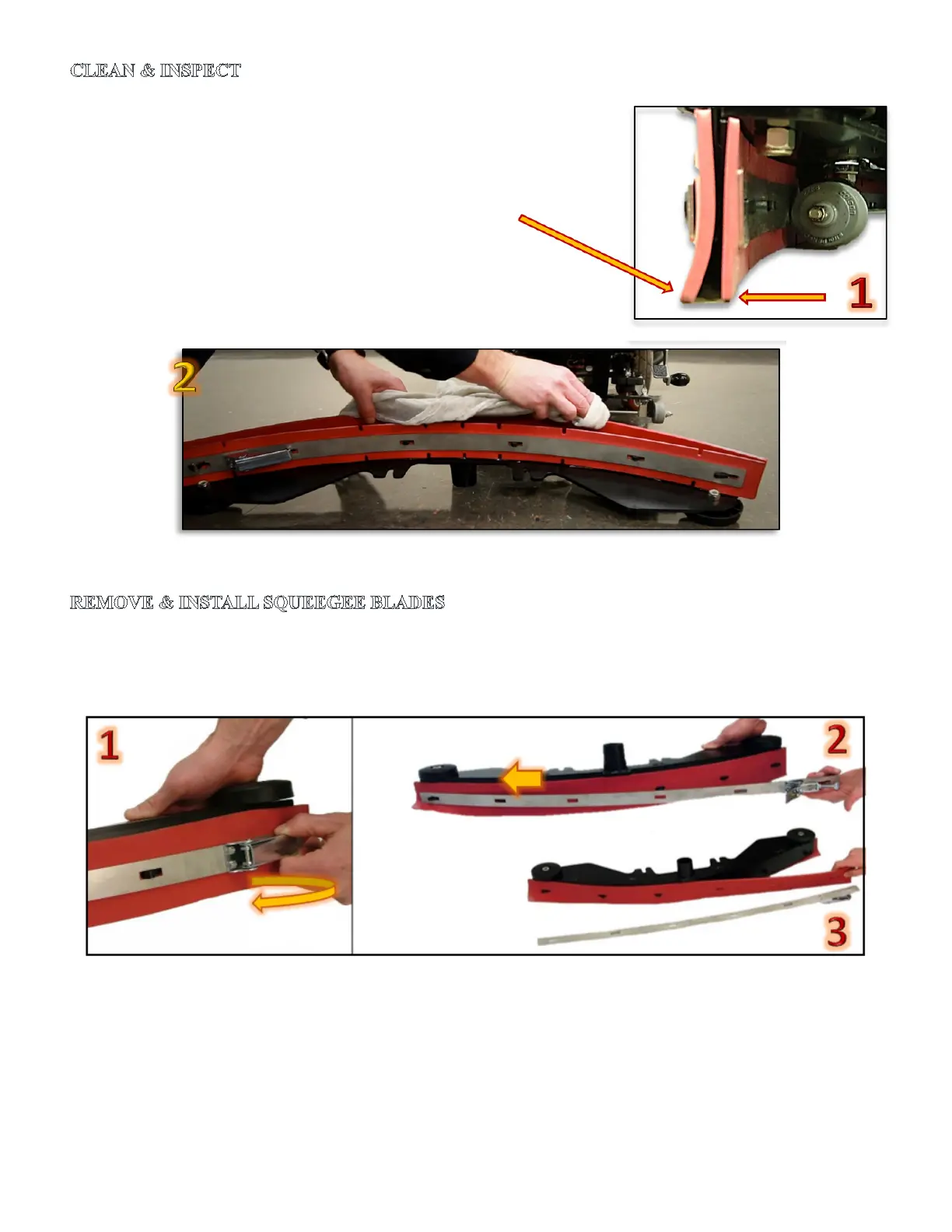 CLEAN & INSPECT

1

2

REMOVE & INSTALL SQUEEGEE BLADES

1

2

3