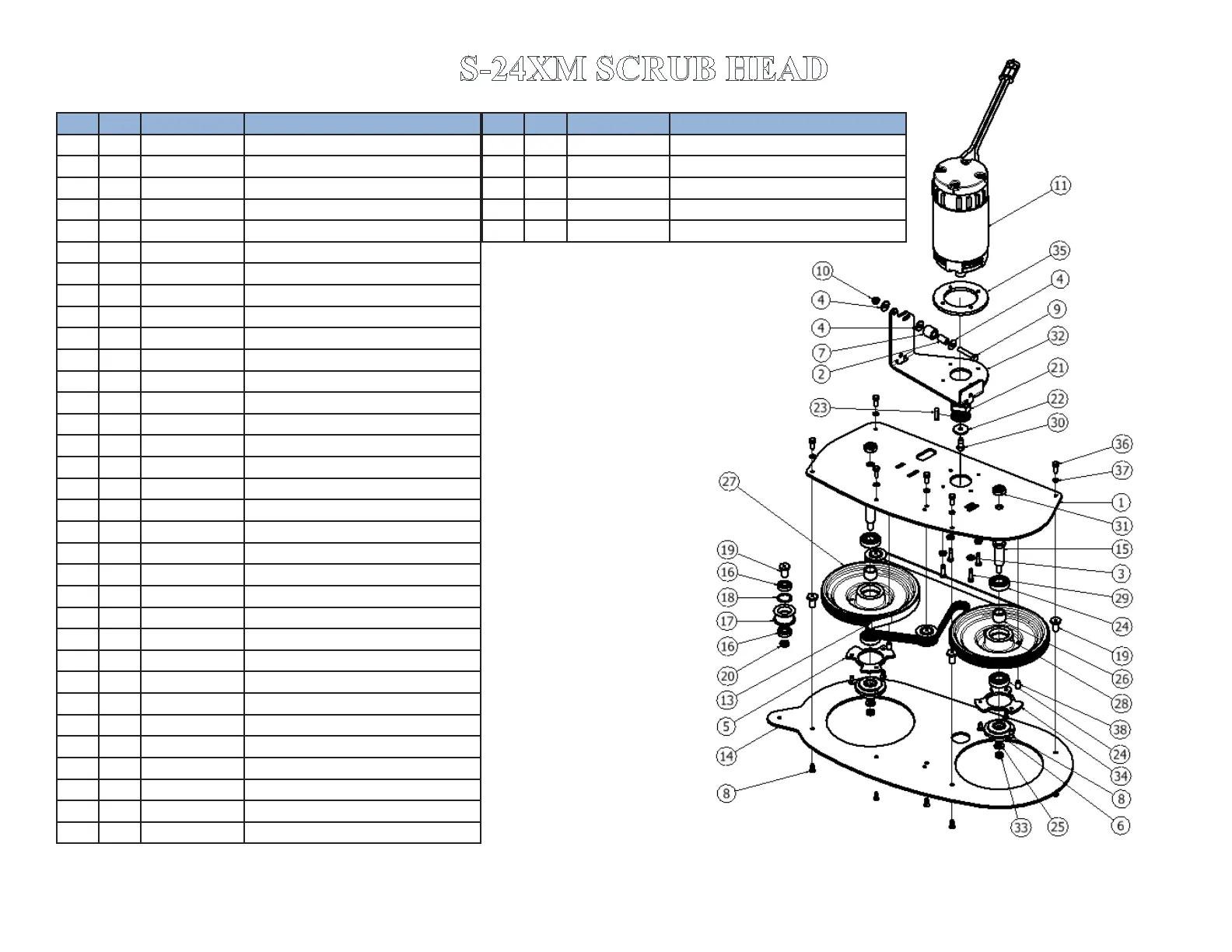 S-24XM SCRUB HEAD

11
35
10
4
4
4
9
7
32
2
21
23
22
30
36
37
27
1
31
19
15
16
3
18
29
17
24
16
19
20
26
13
28
5
38
14
24
34
8
8
33
25
6