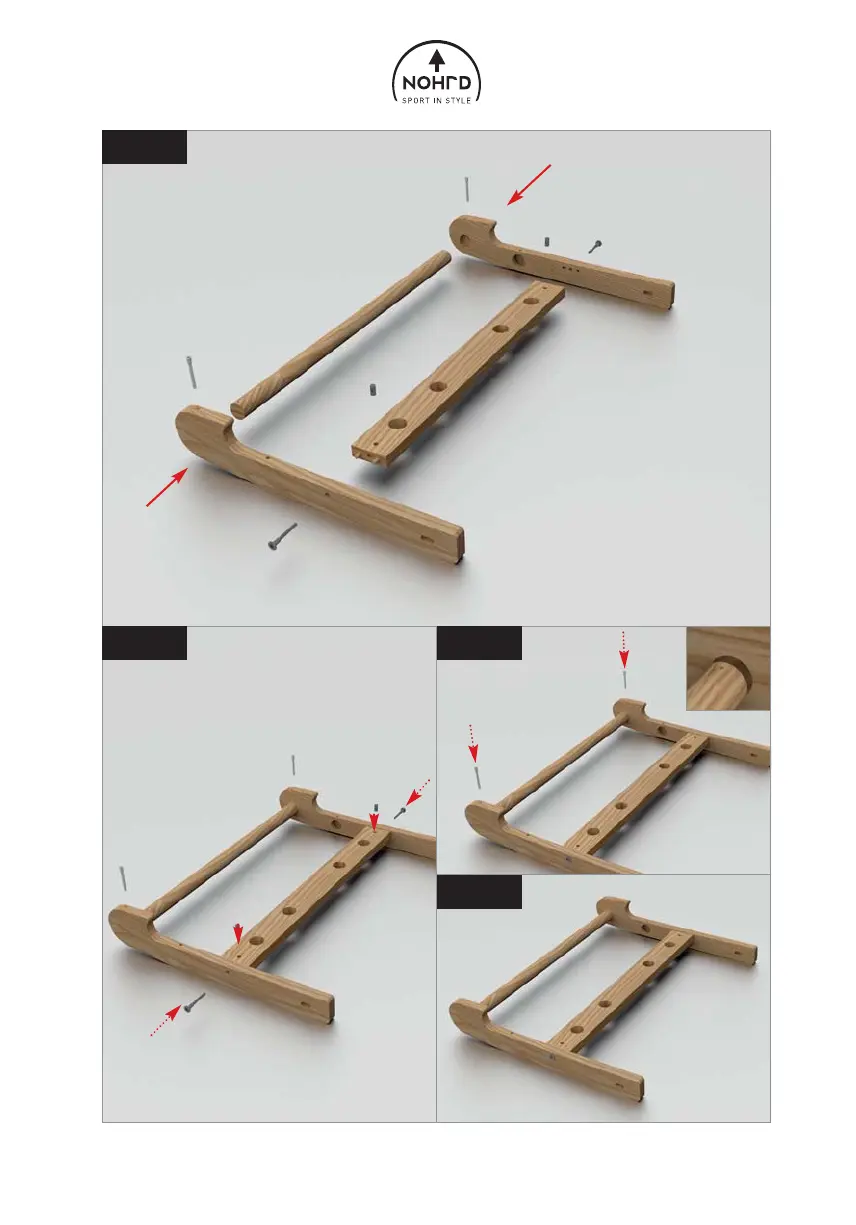 NOHrD
SPORT IN STYLE