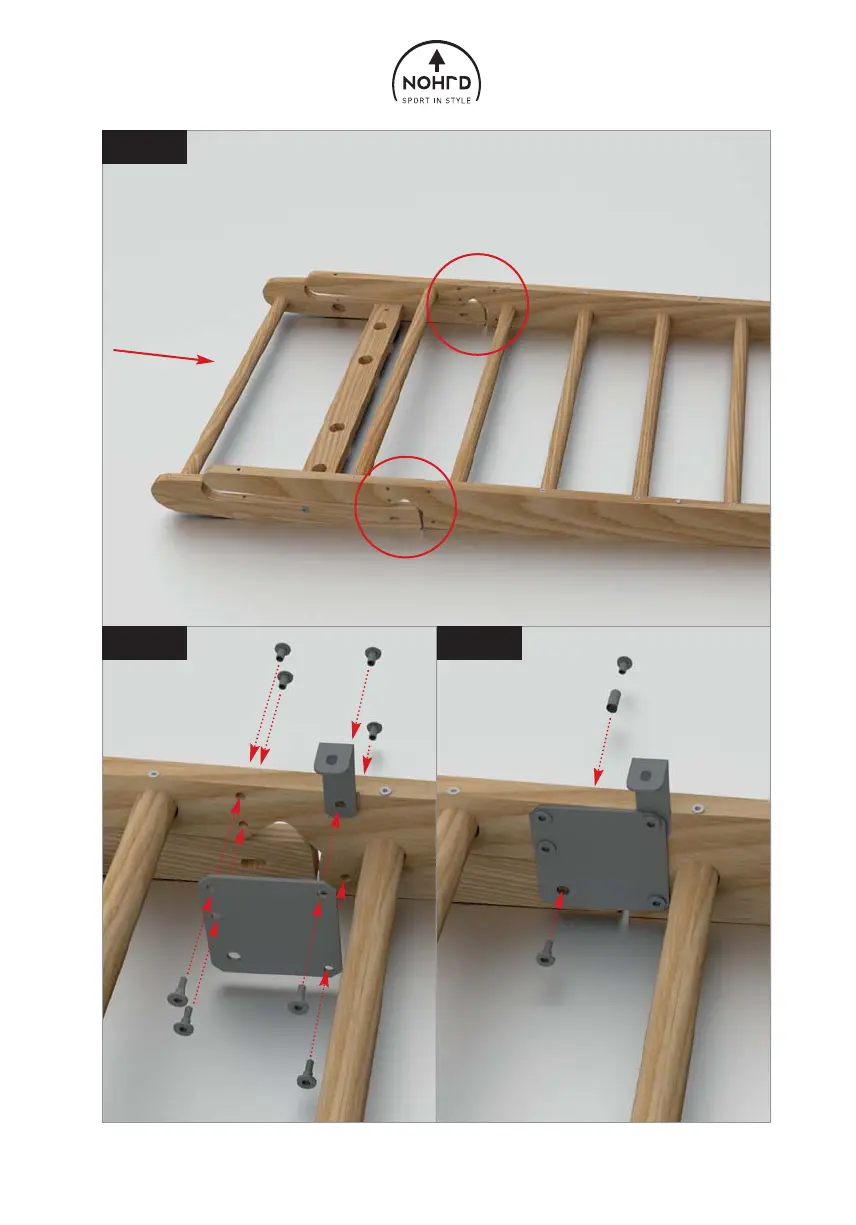 NOHrD
SPORT IN STYLE