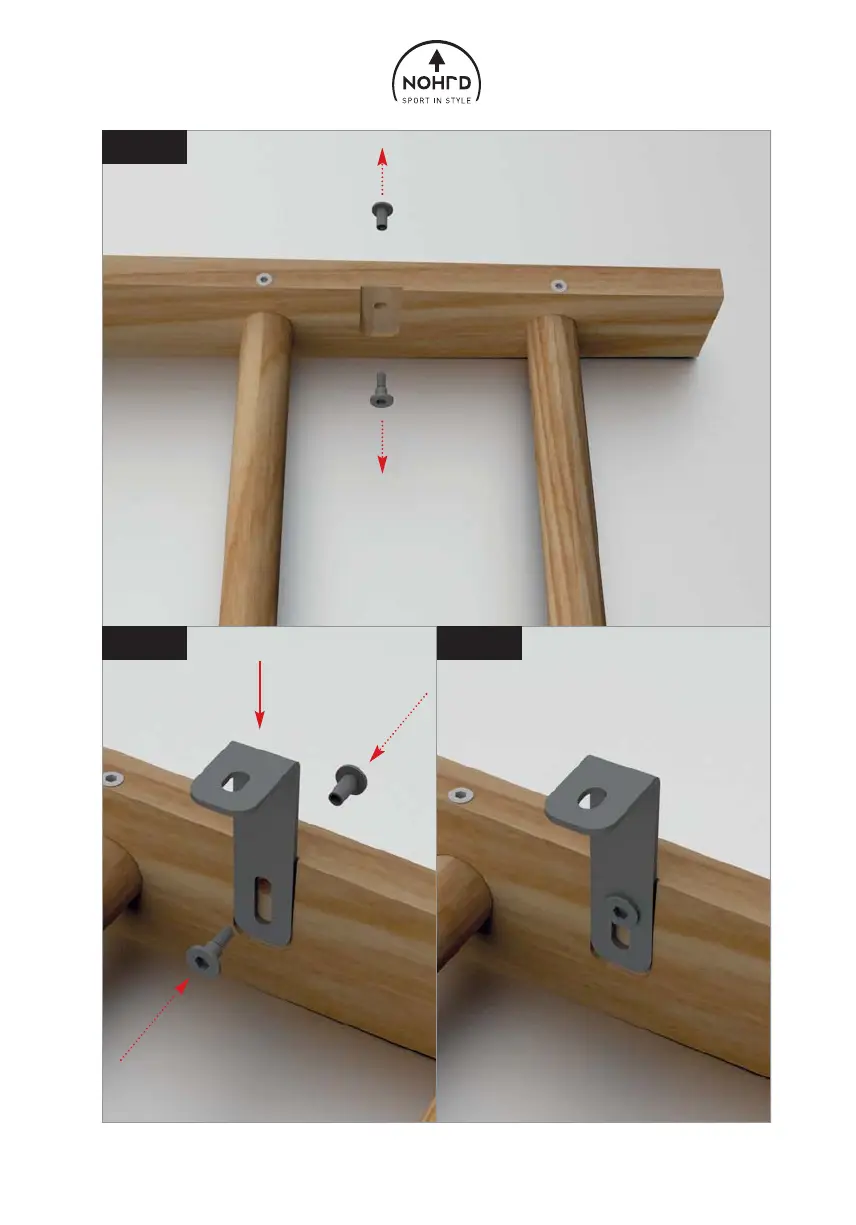 NOHrD
SPORT IN STYLE